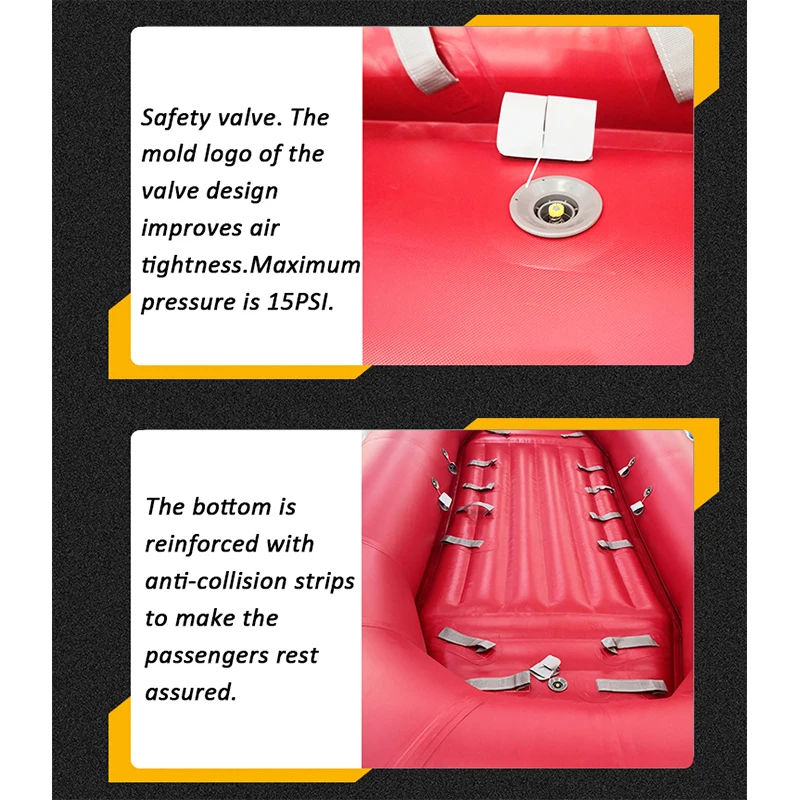 Safety valve. The mold logo of the valve design improves air tightness.Maximum pressure is 15PSI.

The bottom is reinforced with anti-collision strips to make the passengers rest assured.