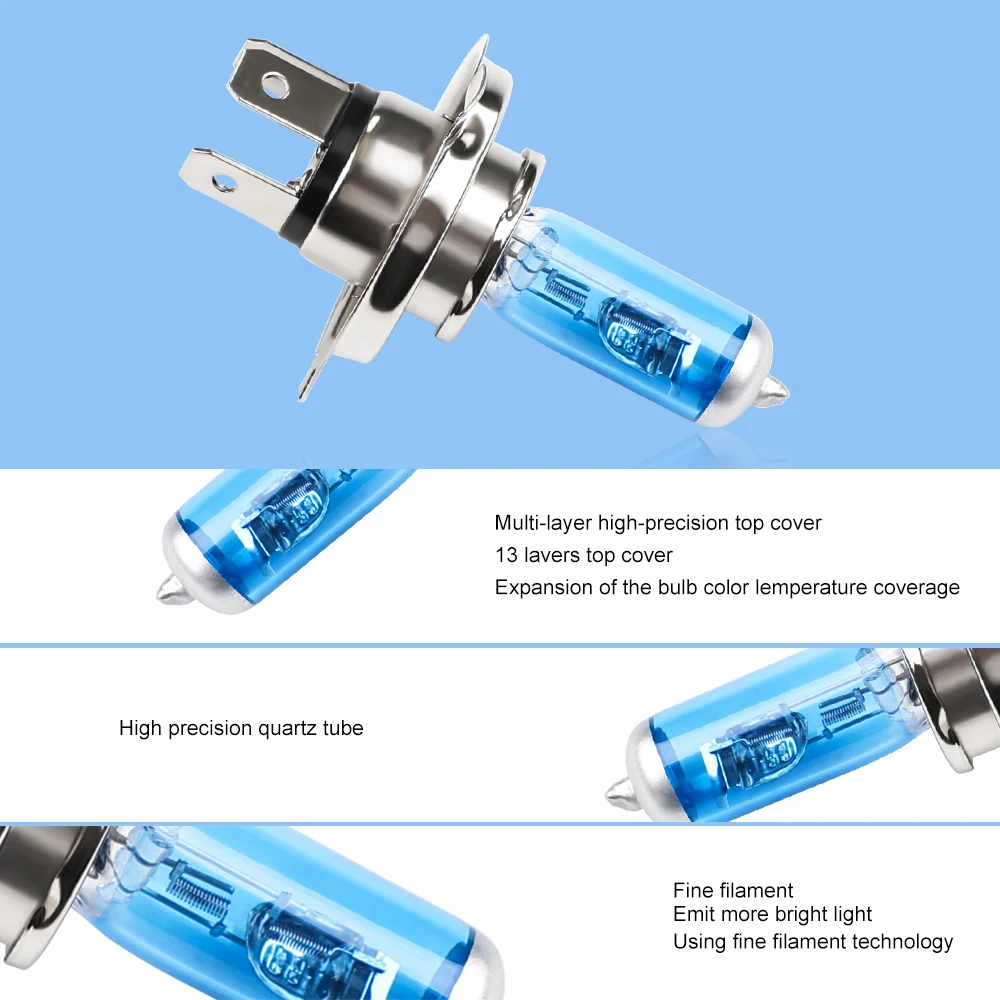 Multi-layer high-precision top cover
13 lavers top cover
Expansion of the bulb color lemperature coverage

High precision quartz tube

Fine filament
Emit more bright light
Using fine filament technology