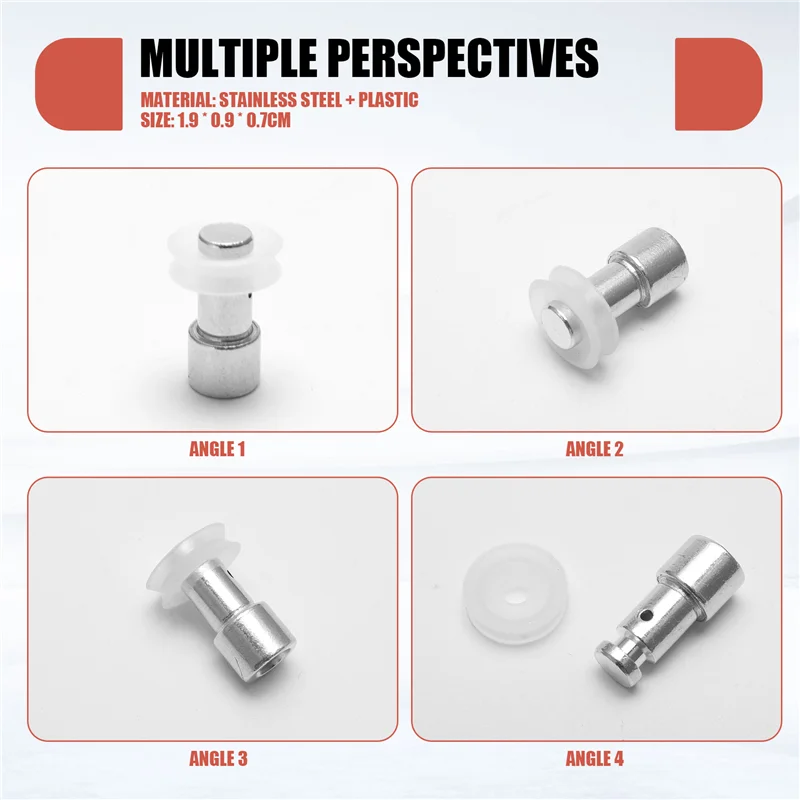 MULTIPLE PERSPECTIVES

MATERIAL: STAINLESS STEEL + PLASTIC
SIZE: 1.9 * 0.9 * 0.7CM

ANGLE 1

ANGLE 2

ANGLE 3

ANGLE 4