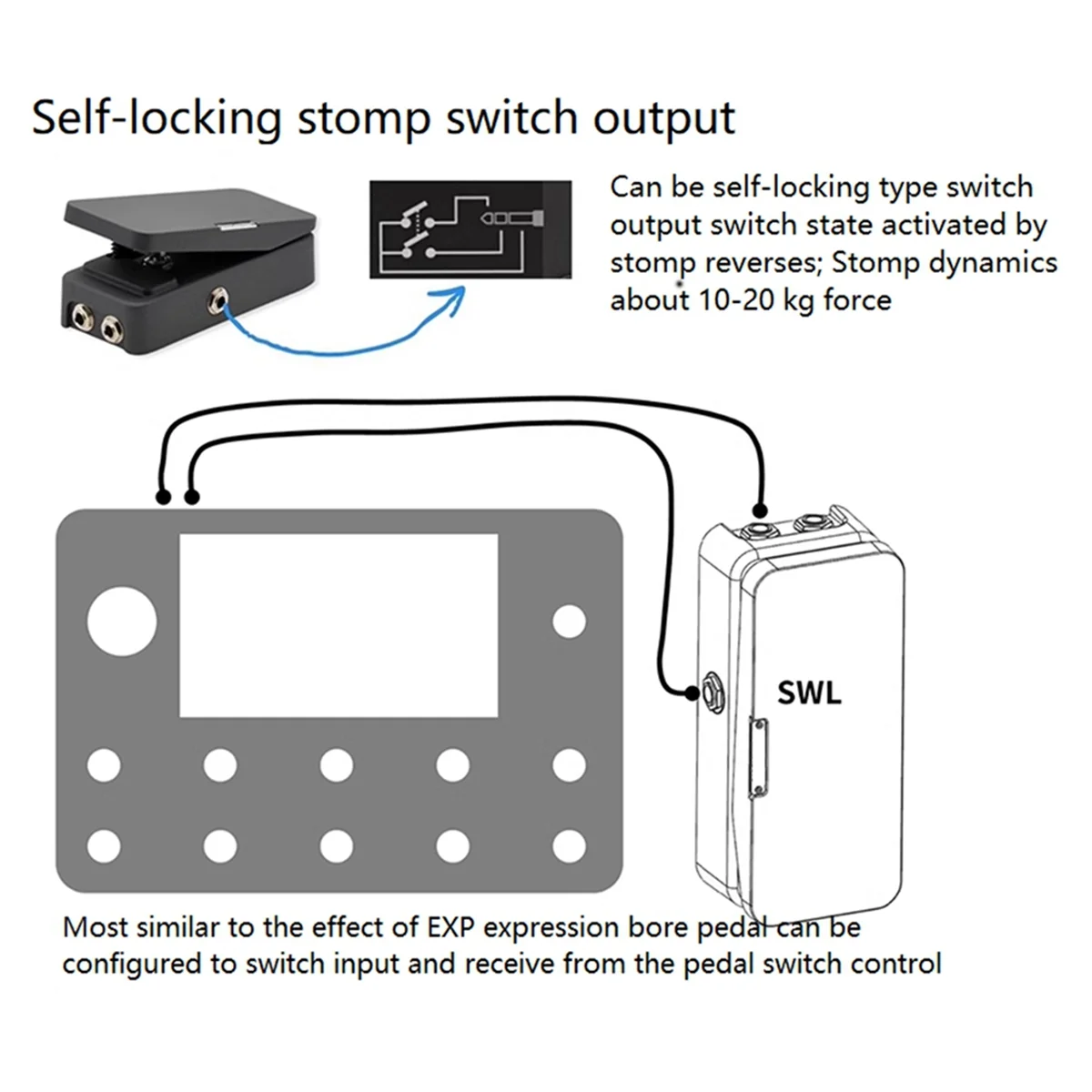 Self-locking stomp switch output

Can be self-locking type switch output switch state activated by stomp reverses; Stomp dynamics about 10-20 kg force

SWL

Most similar to the effect of EXP expression bore pedal can be configured to switch input and receive from the pedal switch control