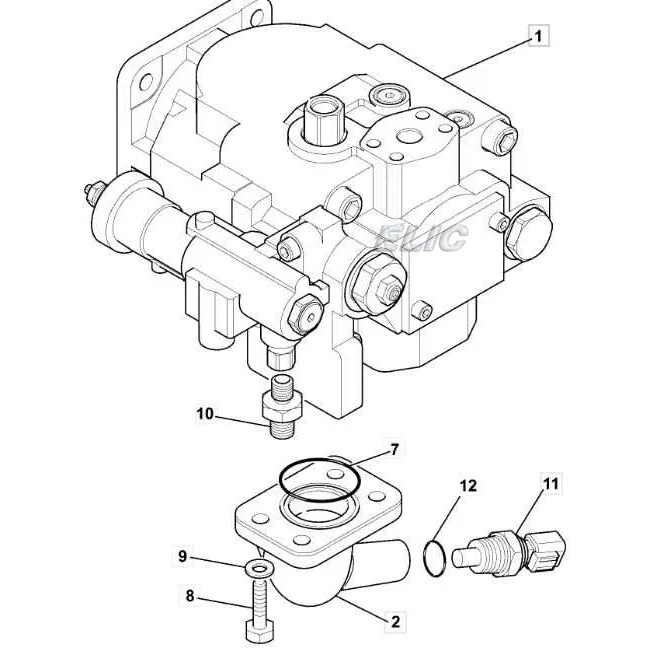 1
ELIC
10
7
12
11
9
8
2