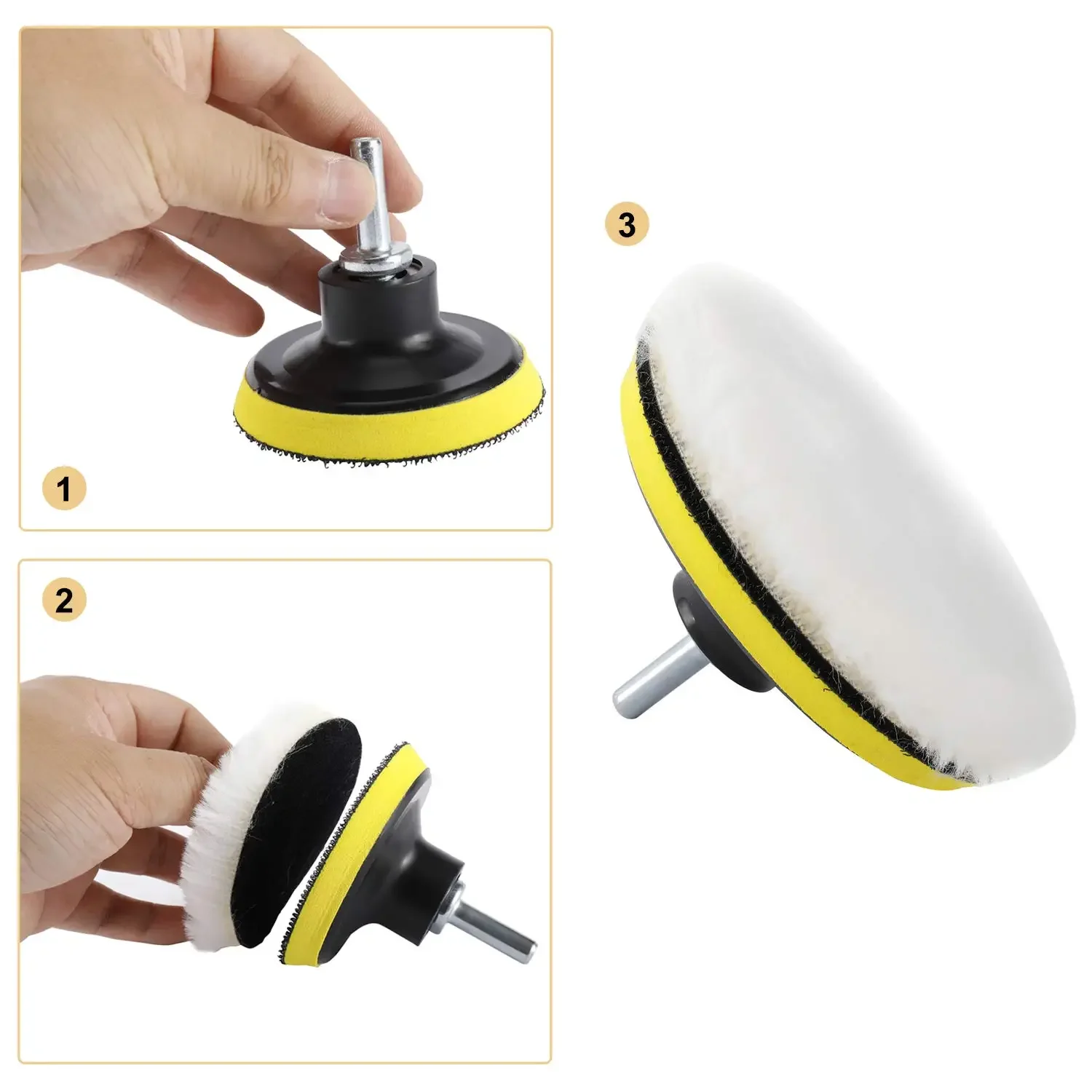 1

2

3