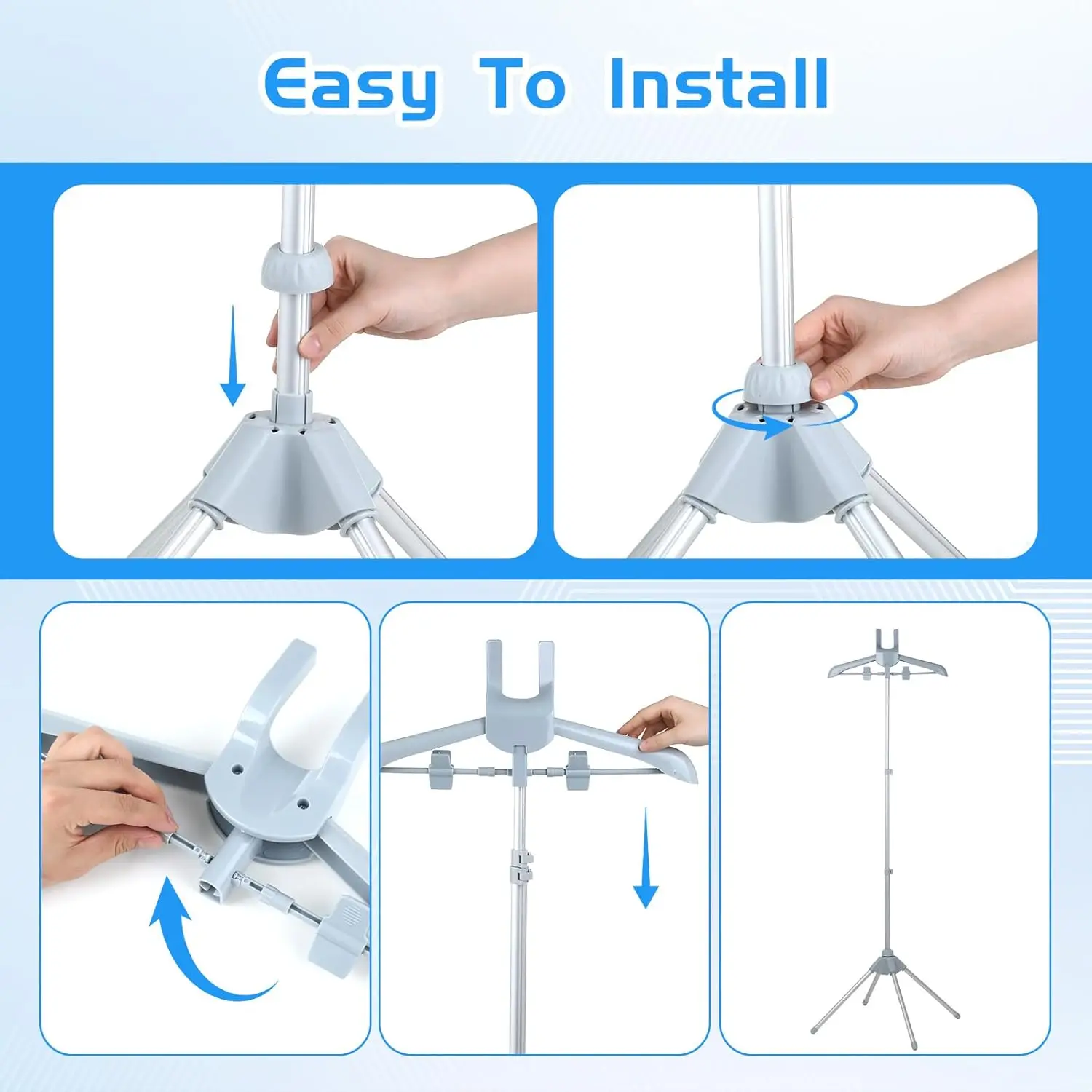 Easy To Install