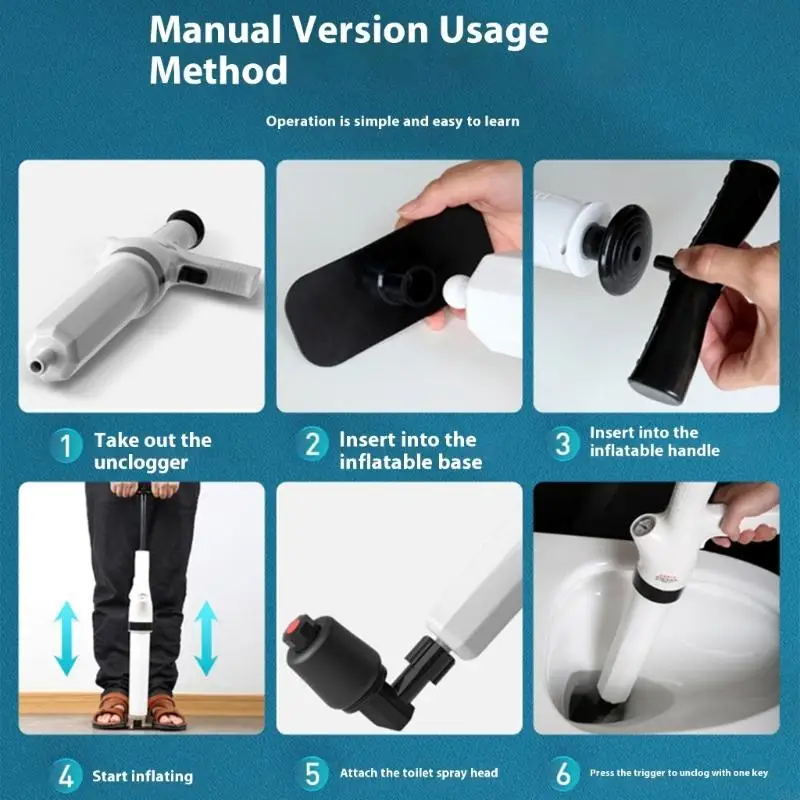 Manual Version Usage Method

Operation is simple and easy to learn

1 Take out the unclogger

2 Insert into the inflatable base

3 Insert into the inflatable handle

4 Start inflating

5 Attach the toilet spray head

6 Press the trigger to unclog with one key