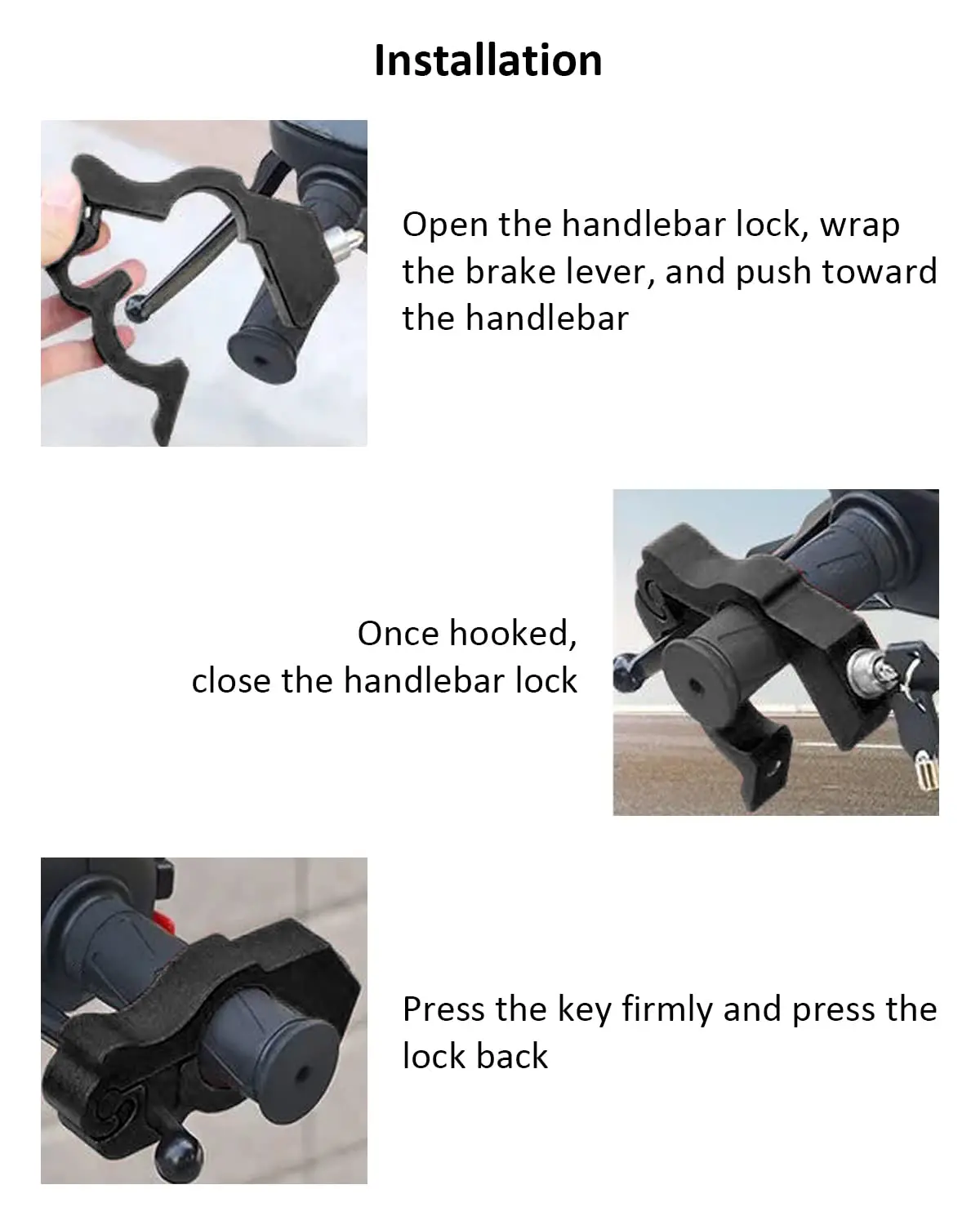 Installation

Open the handlebar lock, wrap the brake lever, and push toward the handlebar

Once hooked, close the handlebar lock

Press the key firmly and press the lock back