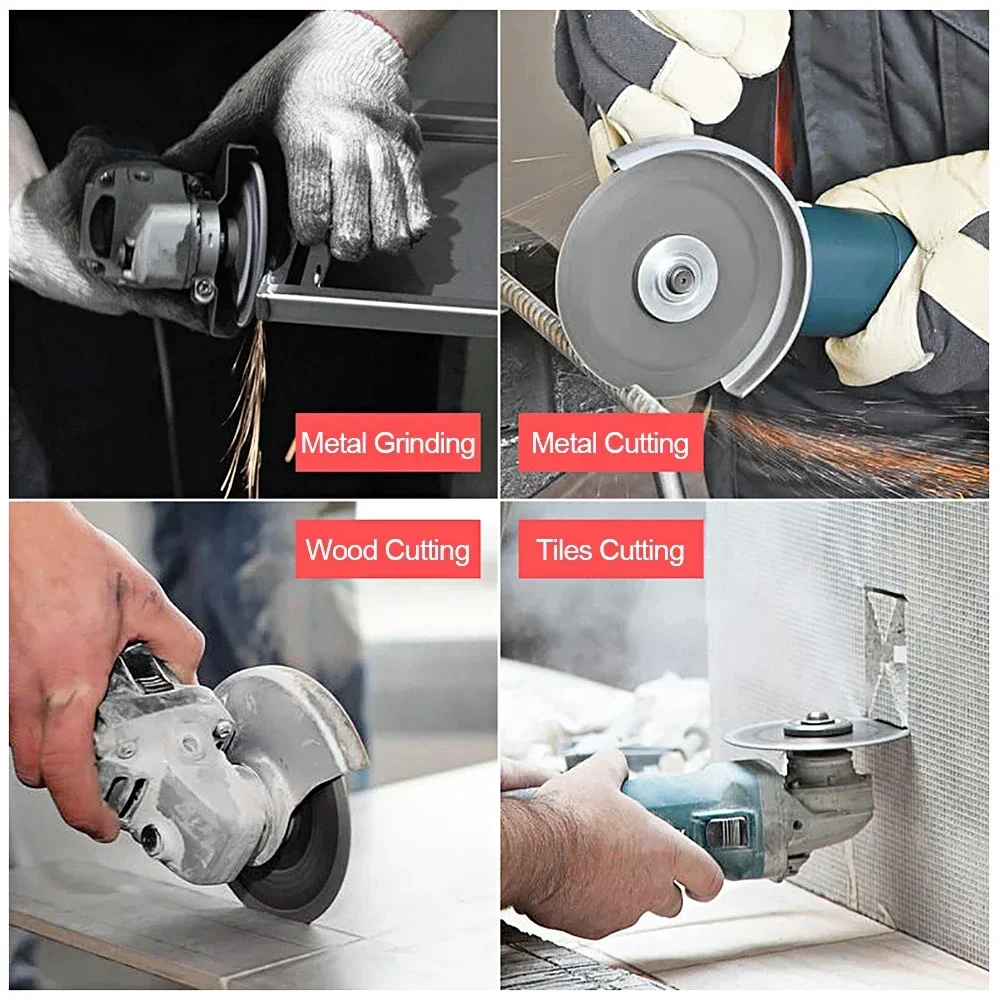 Metal Grinding

Metal Cutting

Wood Cutting

Tiles Cutting