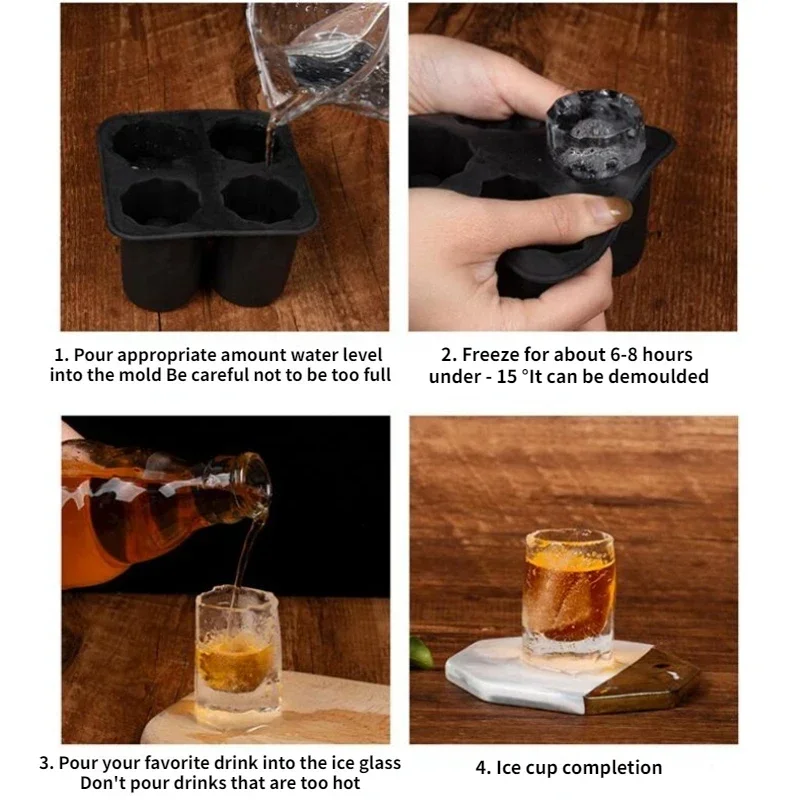 1. Pour appropriate amount water level into the mold Be careful not to be too full

2. Freeze for about 6-8 hours under - 15 °It can be demoulded

3. Pour your favorite drink into the ice glass Don't pour drinks that are too hot

4. Ice cup completion