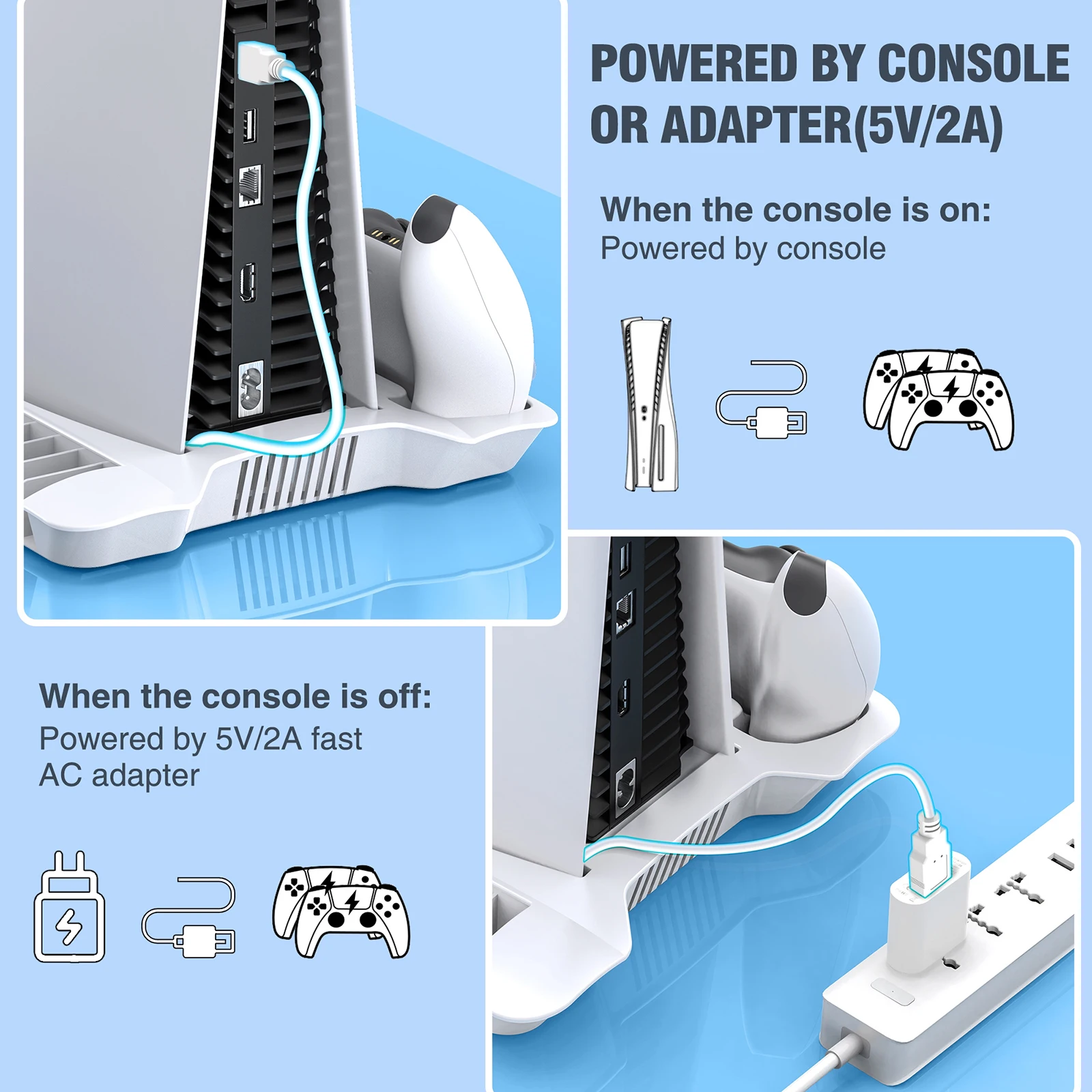 POWERED BY CONSOLE OR ADAPTER(5V/2A)

When the console is on:
Powered by console

When the console is off:
Powered by 5V/2A fast AC adapter