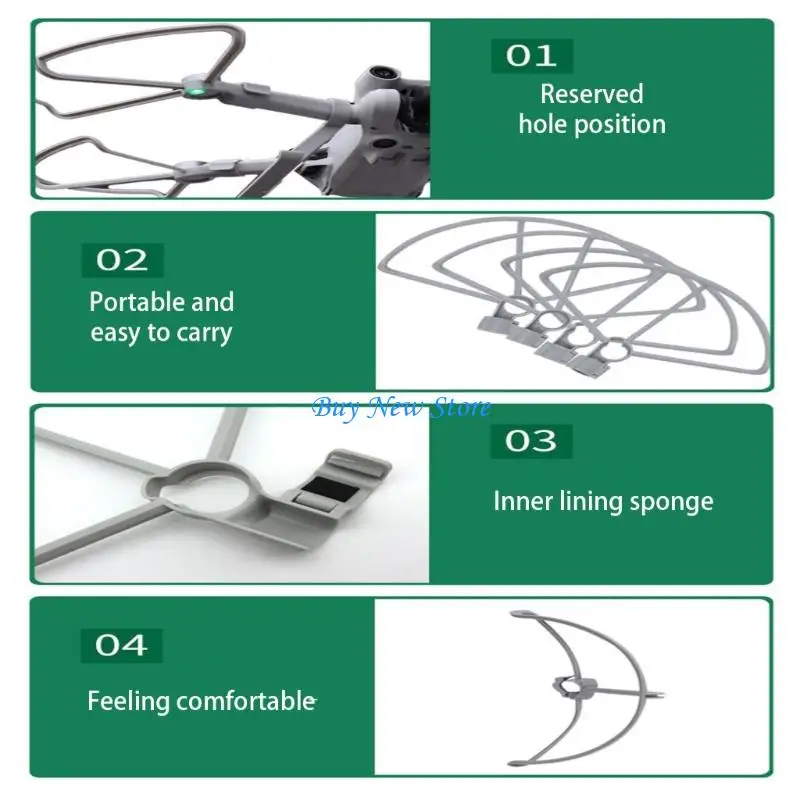 01
Reserved hole position

02
Portable and easy to carry

Buy New Store

03
Inner lining sponge

04
Feeling comfortable