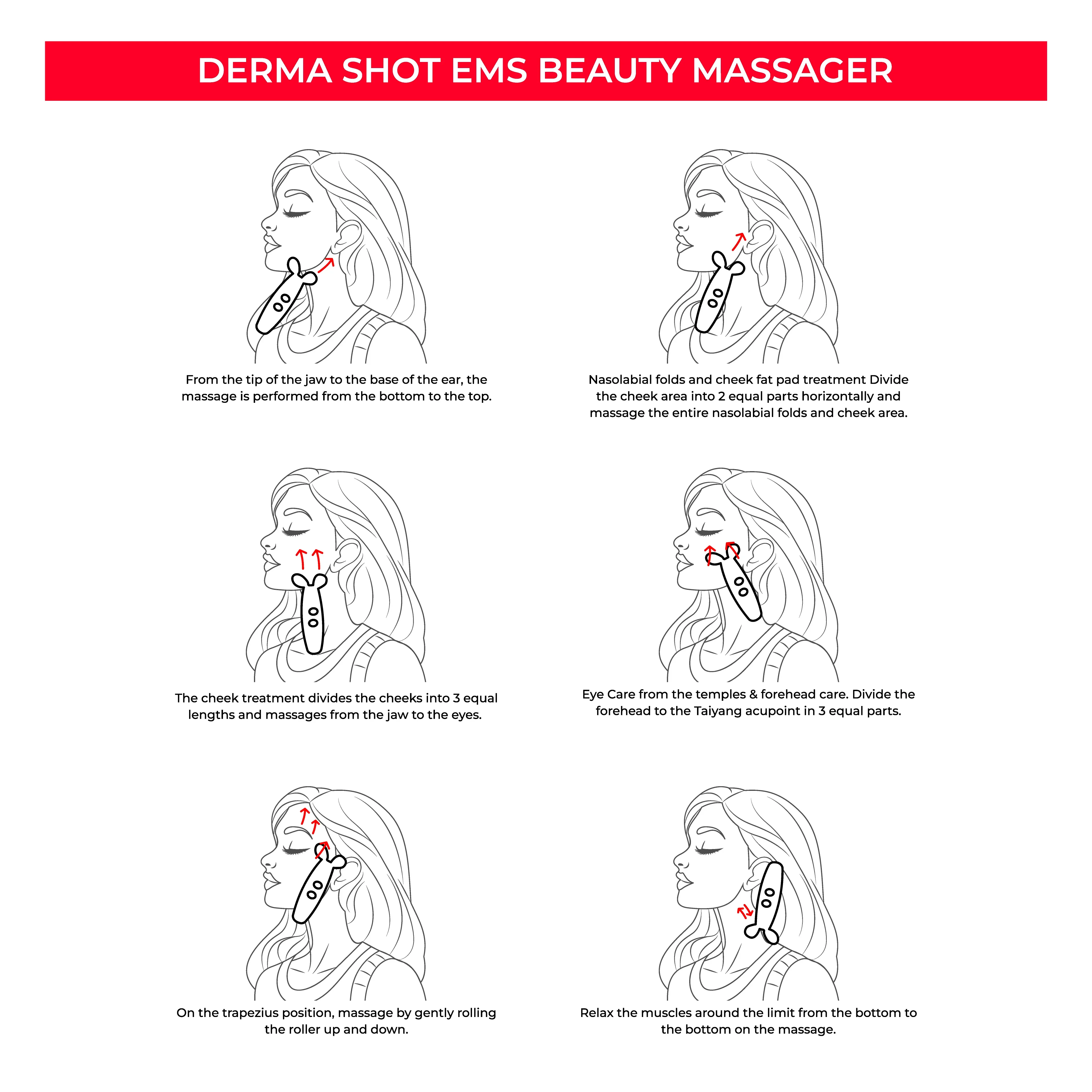 DERMA SHOT EMS BEAUTY MASSAGER

From the tip of the jaw to the base of the ear, the massage is performed from the bottom to the top.

Nasolabial folds and cheek fat pad treatment Divide the cheek area into 2 equal parts horizontally and massage the entire nasolabial folds and cheek area.

The cheek treatment divides the cheeks into 3 equal lengths and massages from the jaw to the eyes.

Eye Care from the temples & forehead care. Divide the forehead to the Taiyang acupoint in 3 equal parts.

On the trapezius position, massage by gently rolling the roller up and down.

Relax the muscles around the limit from the bottom to the bottom on the massage.