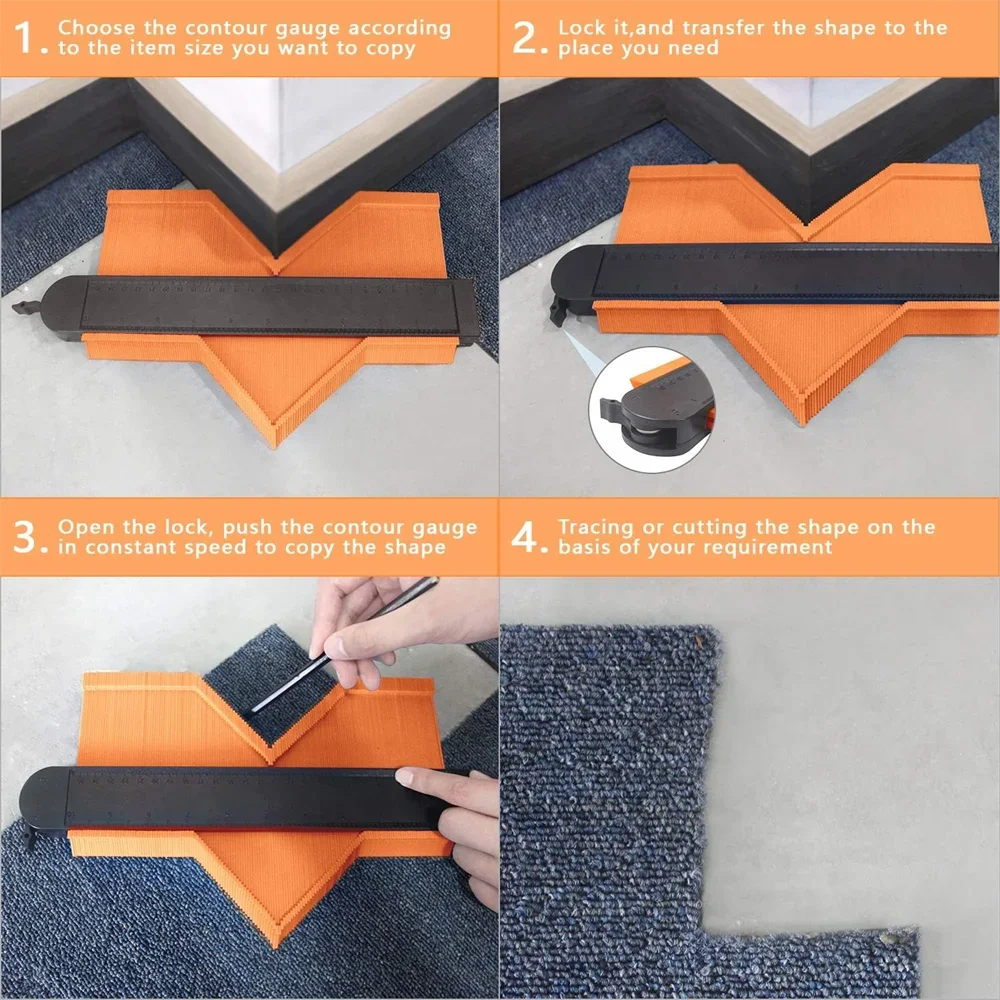 1. Choose the contour gauge according to the item size you want to copy

2. Lock it,and transfer the shape to the place you need

3. Open the lock, push the contour gauge in constant speed to copy the shape

4. Tracing or cutting the shape on the basis of your requirement