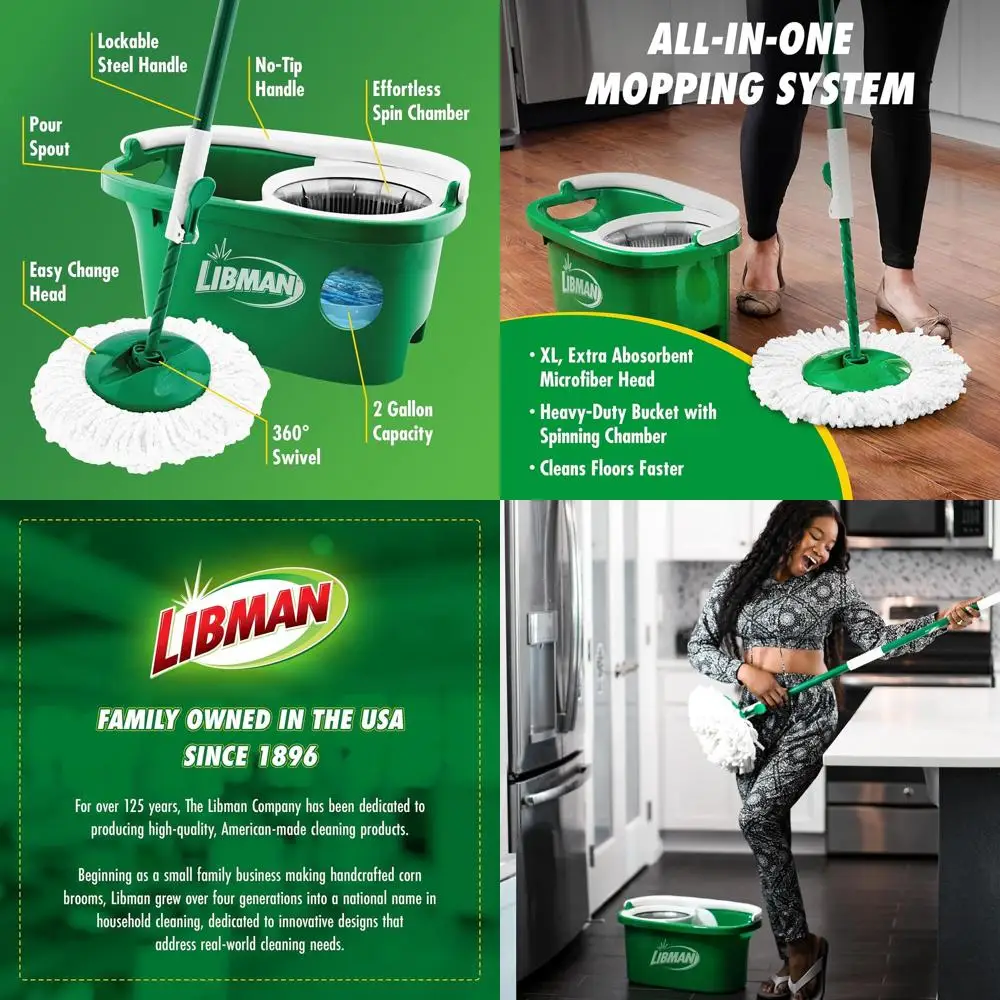 Lockable Steel Handle

No-Tip Handle

Effortless Spin Chamber

Pour Spout

Easy Change Head

LIBMAN

2 Gallon Capacity

360° Swivel

ALL-IN-ONE MOPPING SYSTEM

LIBMAN

• XL, Extra Abosorbent Microfiber Head

• Heavy-Duty Bucket with Spinning Chamber

• Cleans Floors Faster

LIBMAN

FAMILY OWNED IN THE USA SINCE 1896

For over 125 years, The Libman Company has been dedicated to producing high-quality, American-made cleaning products.

Beginning as a small family business making handcrafted corn brooms, Libman grew over four generations into a national name in household cleaning, dedicated to innovative designs that address real-world cleaning needs.

LIBMAN