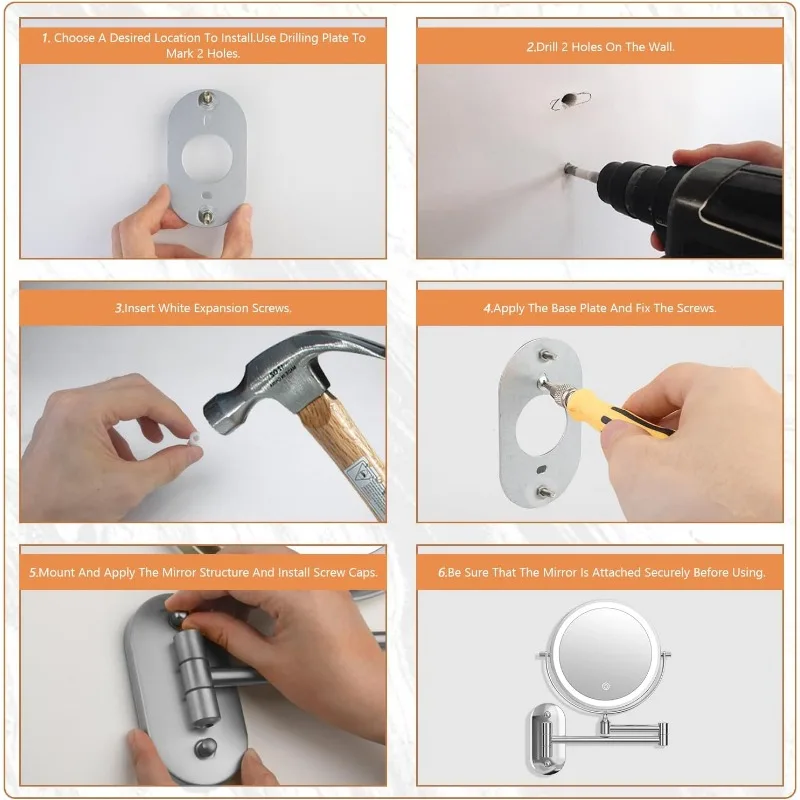 1. Choose A Desired Location To Install.Use Drilling Plate To Mark 2 Holes.

2.Drill 2 Holes On The Wall.

3.Insert White Expansion Screws.

4.Apply The Base Plate And Fix The Screws.

5.Mount And Apply The Mirror Structure And Install Screw Caps.

6.Be Sure That The Mirror Is Attached Securely Before Using.