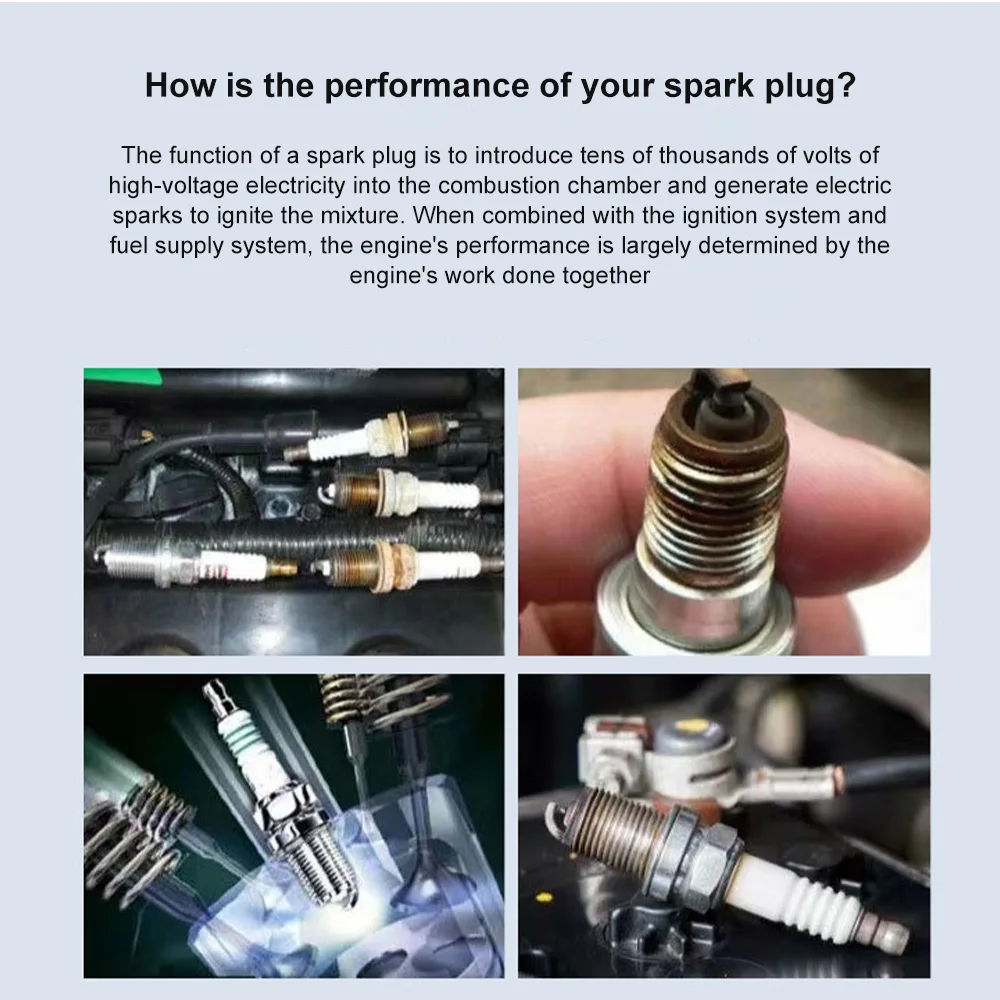 How is the performance of your spark plug?

The function of a spark plug is to introduce tens of thousands of volts of high-voltage electricity into the combustion chamber and generate electric sparks to ignite the mixture. When combined with the ignition system and fuel supply system, the engine's performance is largely determined by the engine's work done together