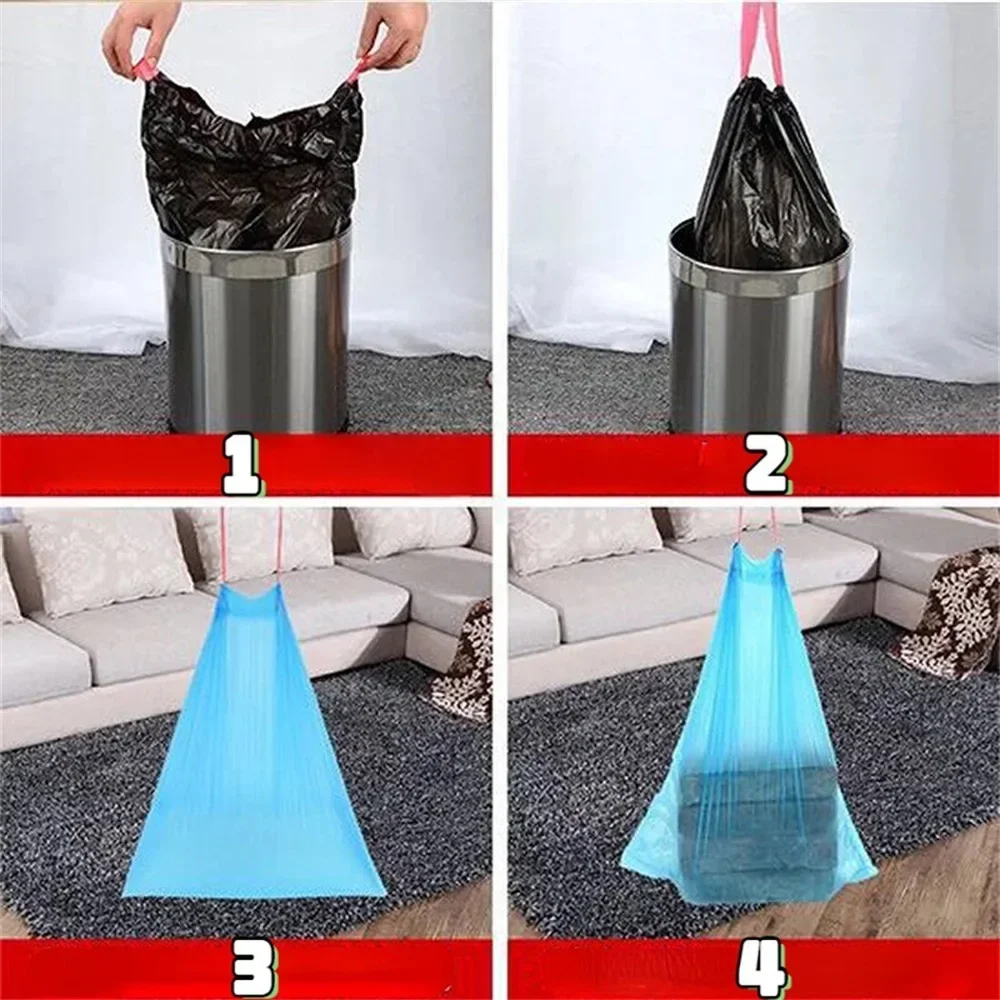 1

2

3

4