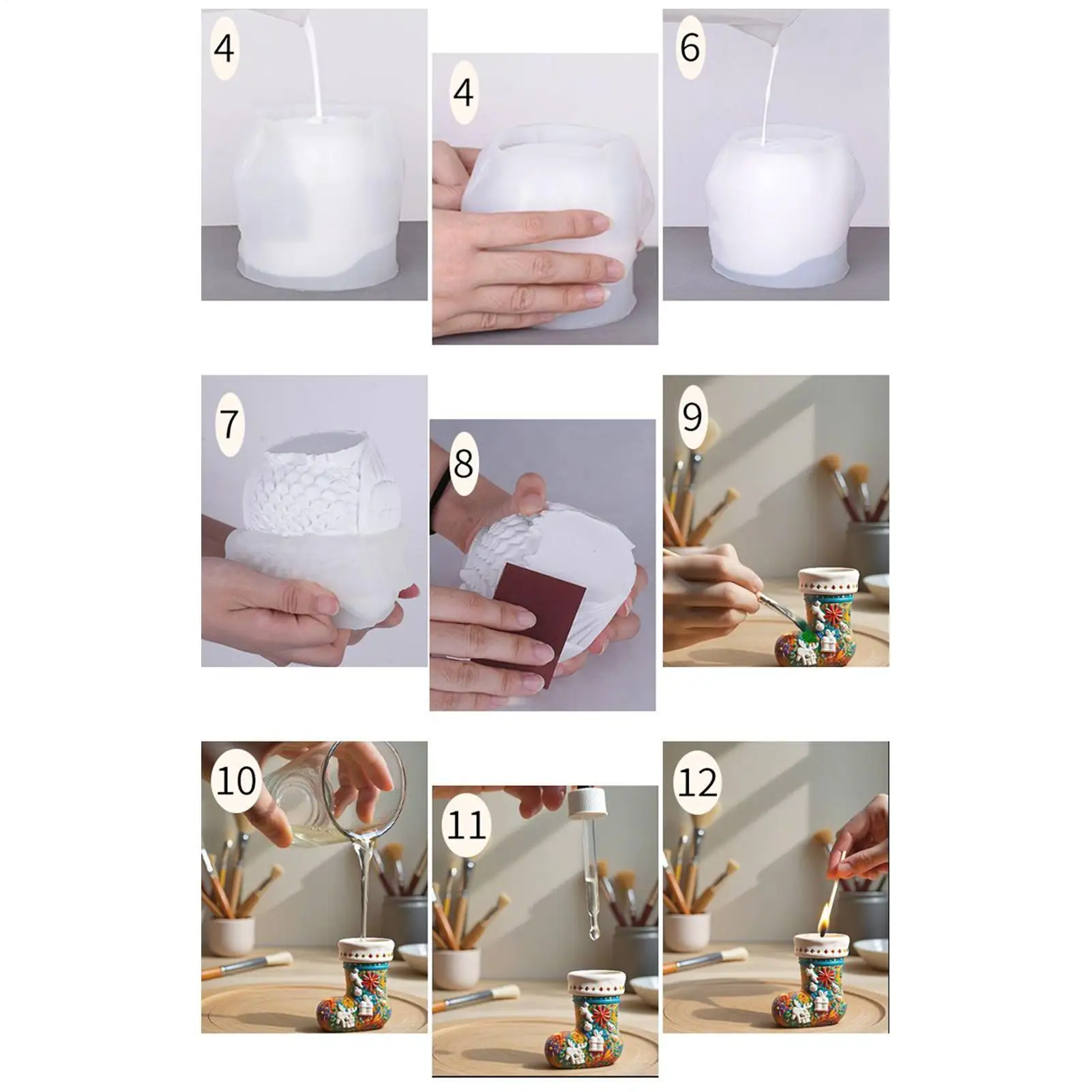 4

4

6

7

8

9

10

11

12