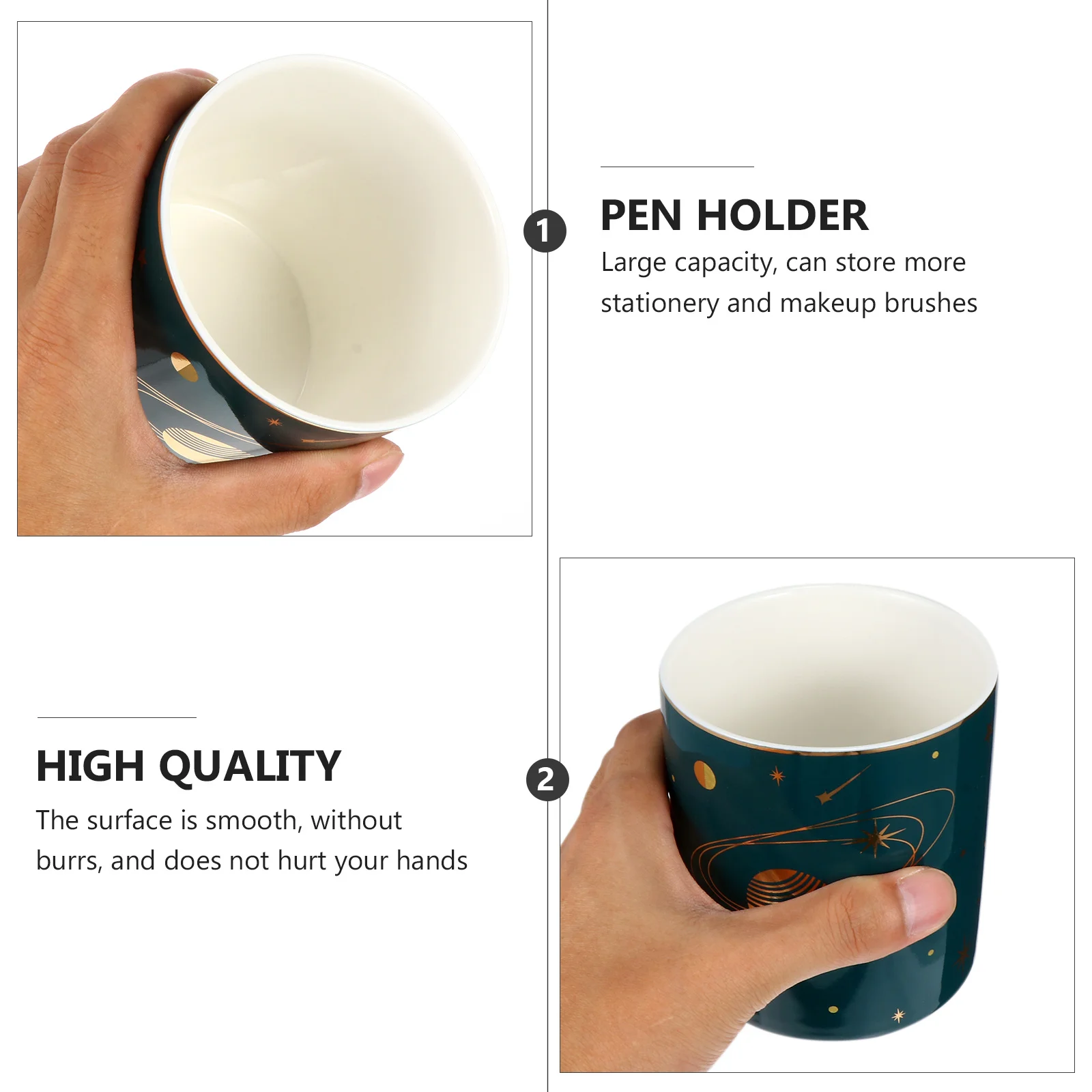 1

PEN HOLDER

Large capacity, can store more stationery and makeup brushes

HIGH QUALITY

The surface is smooth, without burrs, and does not hurt your hands

2