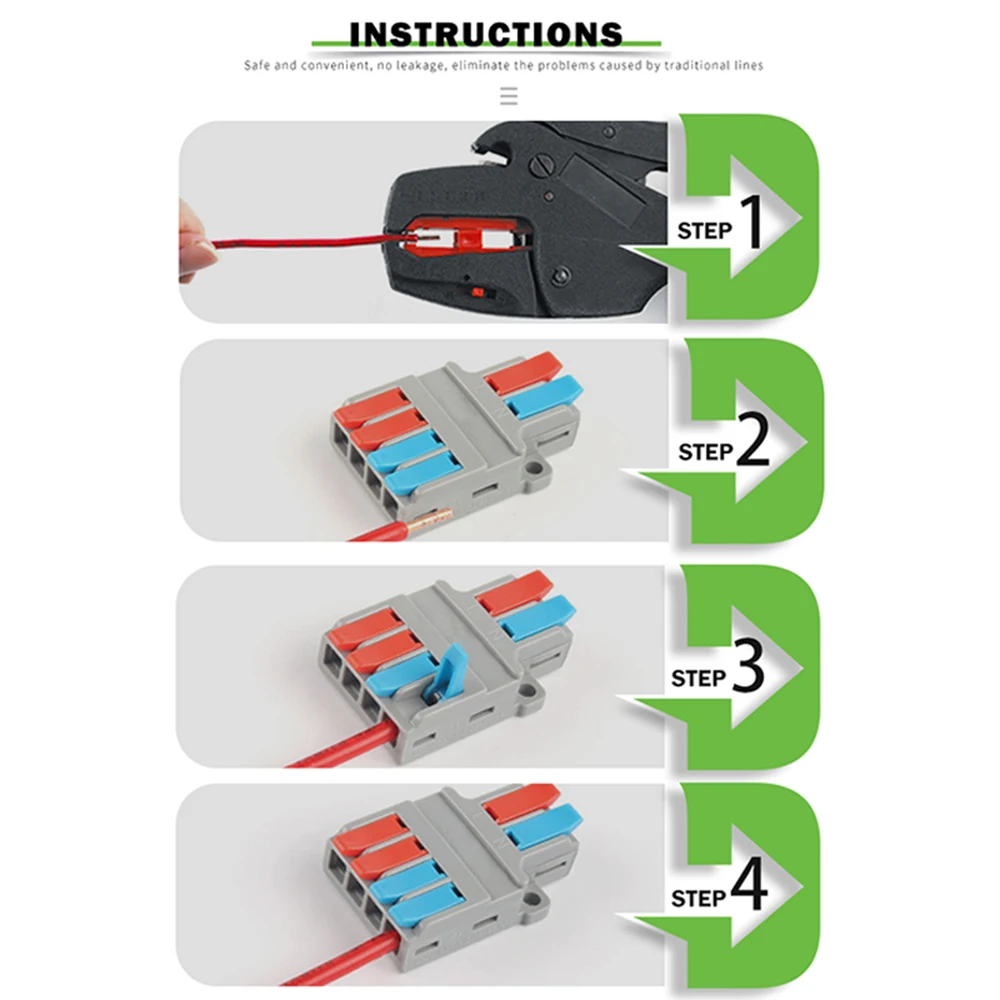 INSTRUCTIONS

Safe and convenient, no leakage, eliminate the problems caused by traditional lines

STEP 1

STEP 2

STEP 3

STEP 4