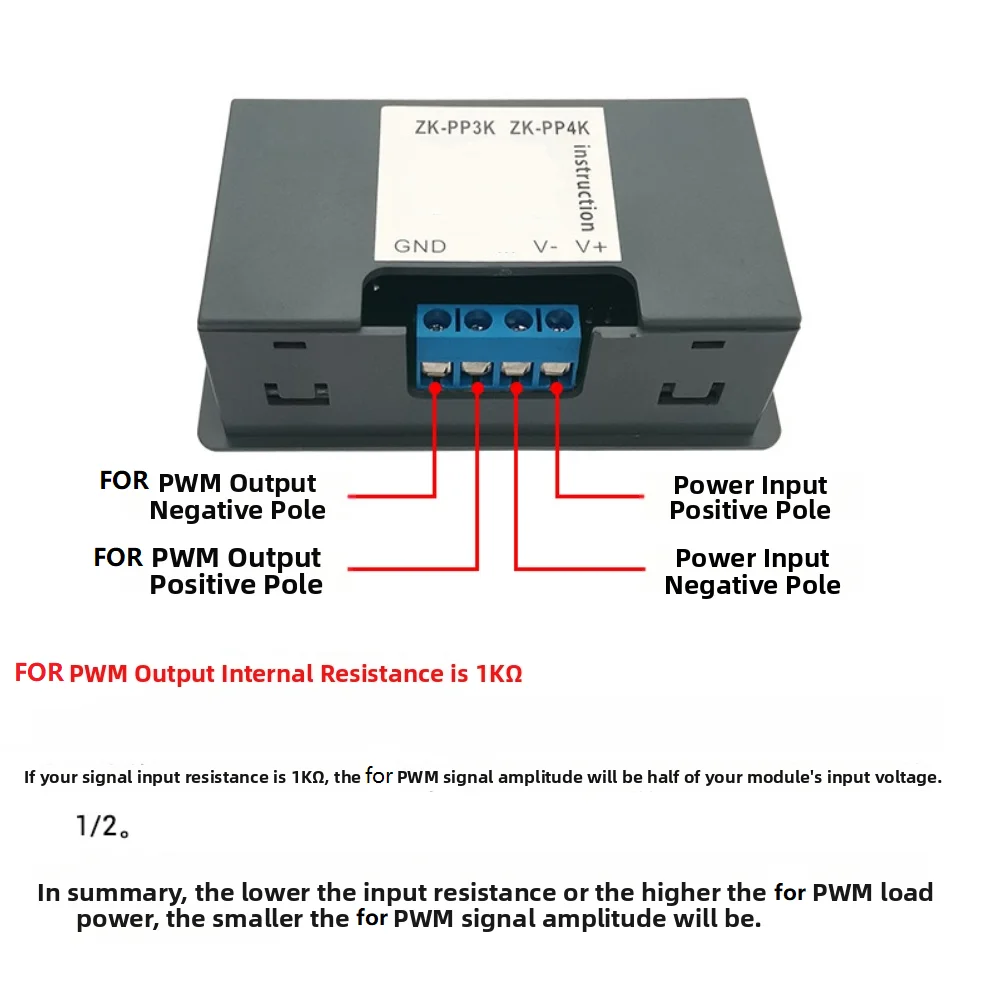 ZK-PP3K ZK-PP4K
instruction
GND ... V- V+

FOR PWM Output Negative Pole

FOR PWM Output Positive Pole

Power Input Positive Pole

Power Input Negative Pole

FOR PWM Output Internal Resistance is 1KΩ

If your signal input resistance is 1KΩ, the for PWM signal amplitude will be half of your module's input voltage.

1/2。

In summary, the lower the input resistance or the higher the for PWM load power, the smaller the for PWM signal amplitude will be.