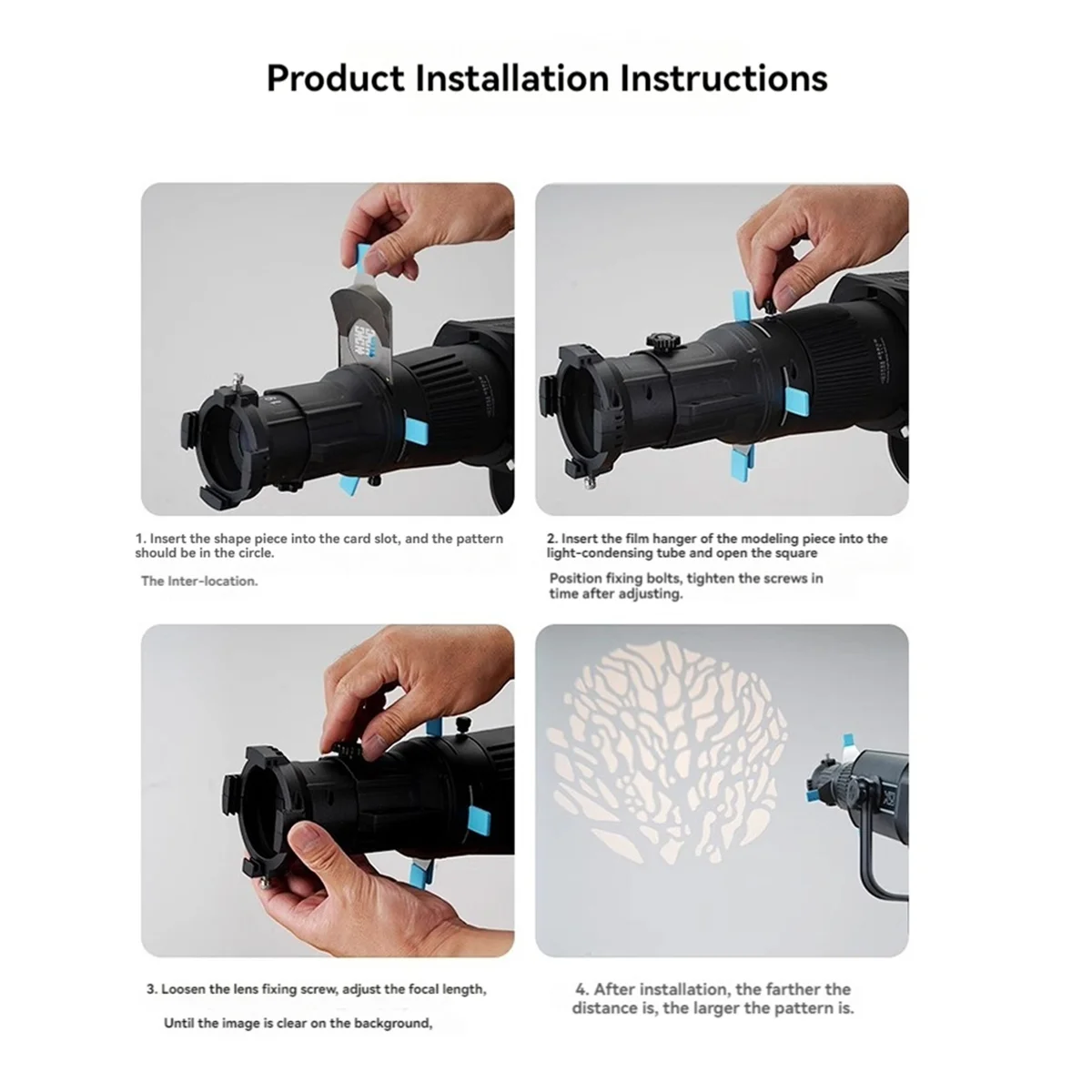 Product Installation Instructions

1. Insert the shape piece into the card slot, and the pattern should be in the circle.

The Inter-location.

2. Insert the film hanger of the modeling piece into the light-condensing tube and open the square

Position fixing bolts, tighten the screws in time after adjusting.

3. Loosen the lens fixing screw, adjust the focal length,

Until the image is clear on the background,

4. After installation, the farther the distance is, the larger the pattern is.