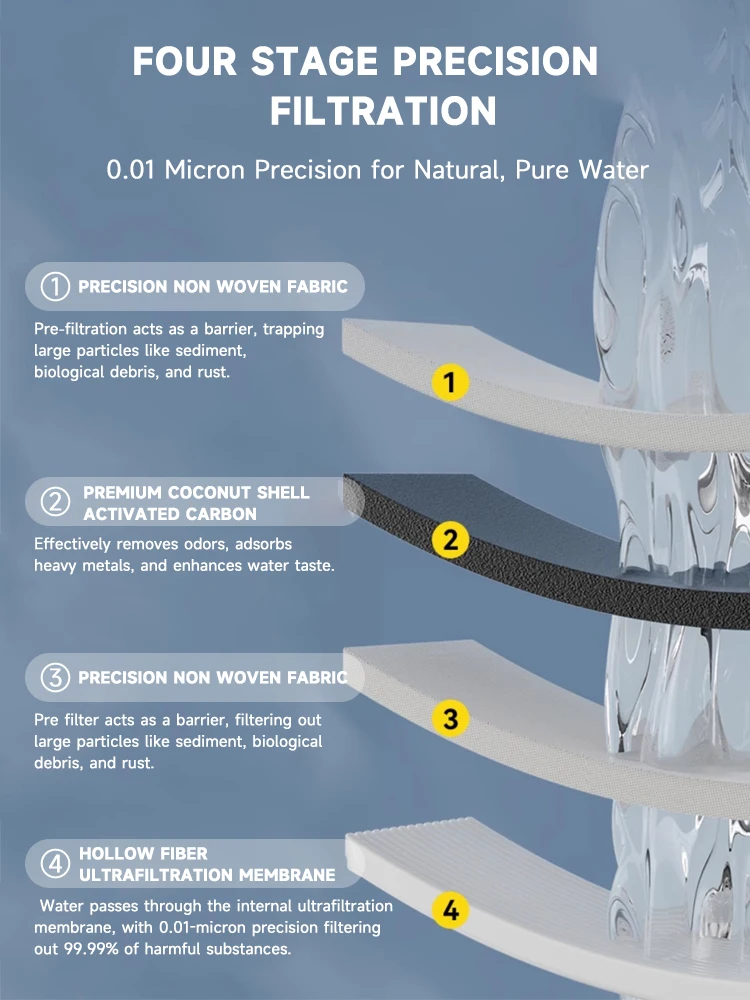 FOUR STAGE PRECISION FILTRATION

0.01 Micron Precision for Natural, Pure Water

① PRECISION NON WOVEN FABRIC

Pre-filtration acts as a barrier, trapping large particles like sediment, biological debris, and rust.

1

② PREMIUM COCONUT SHELL ACTIVATED CARBON

Effectively removes odors, adsorbs heavy metals, and enhances water taste.

2

③ PRECISION NON WOVEN FABRIC

Pre filter acts as a barrier, filtering out large particles like sediment, biological debris, and rust.

3

④ HOLLOW FIBER ULTRAFILTRATION MEMBRANE

Water passes through the internal ultrafiltration membrane, with 0.01-micron precision filtering out 99.99% of harmful substances.

4