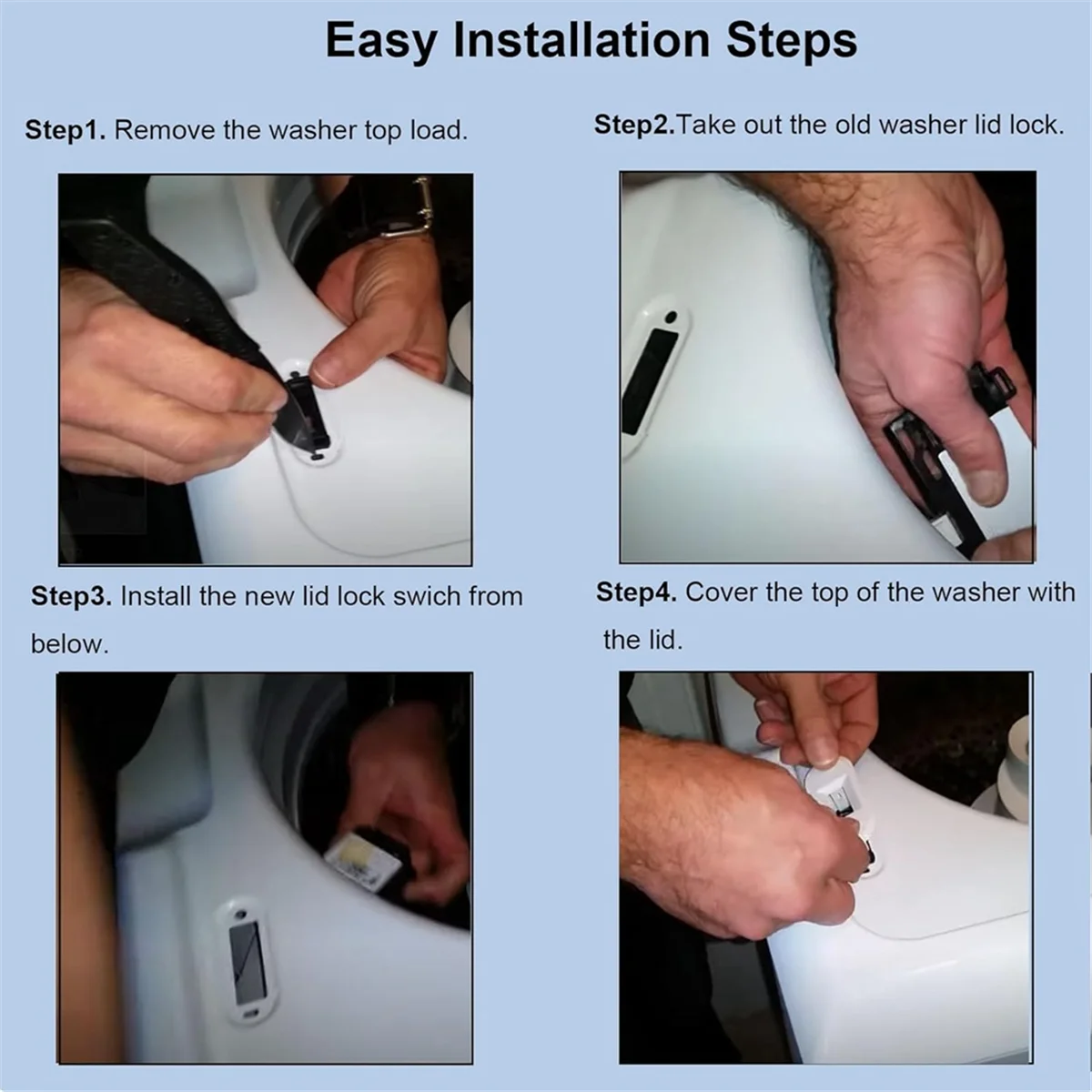 Easy Installation Steps

Step1. Remove the washer top load.

Step2.Take out the old washer lid lock.

Step3. Install the new lid lock swich from below.

Step4. Cover the top of the washer with the lid.