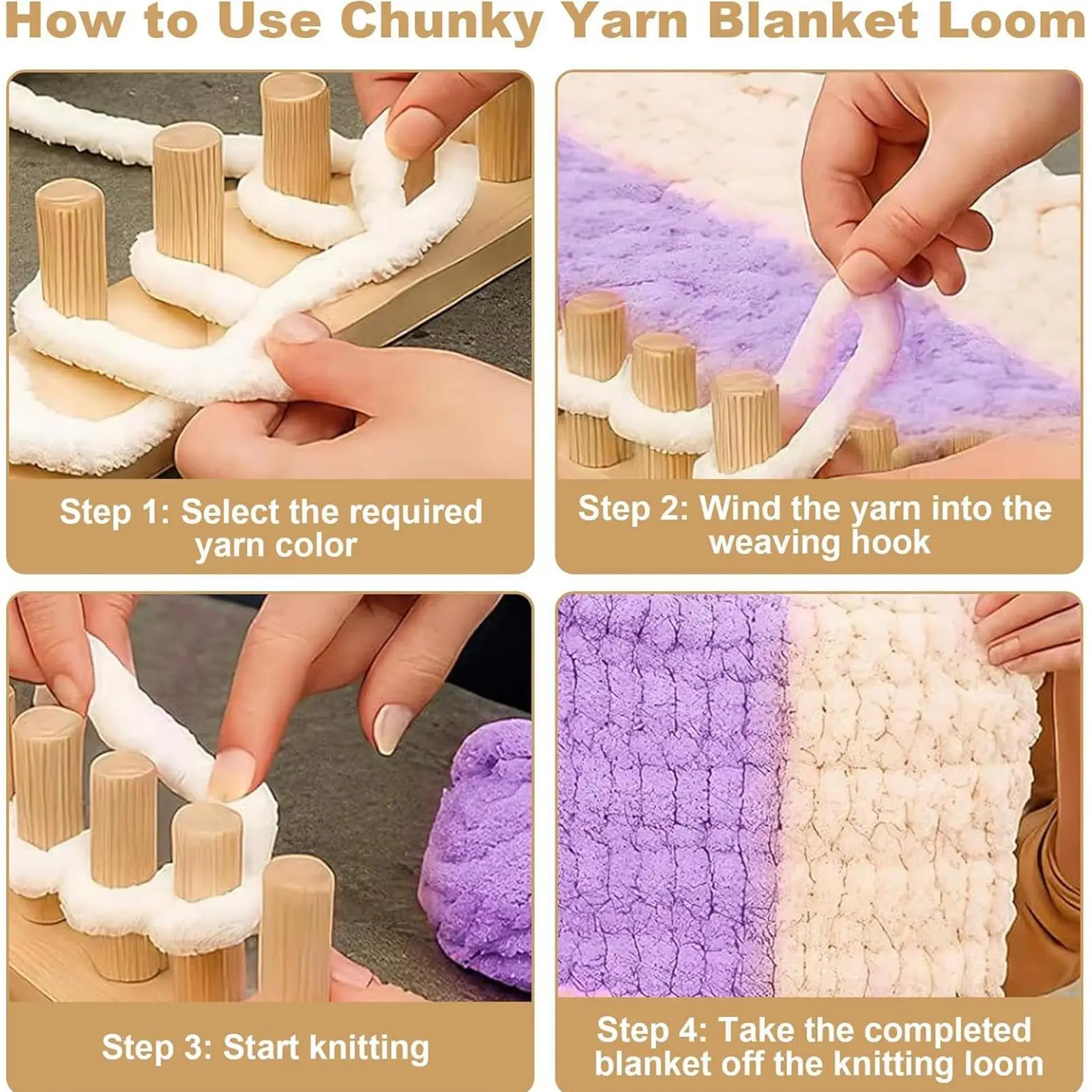 How to Use Chunky Yarn Blanket Loom

Step 1: Select the required yarn color

Step 2: Wind the yarn into the weaving hook

Step 3: Start knitting

Step 4: Take the completed blanket off the knitting loom