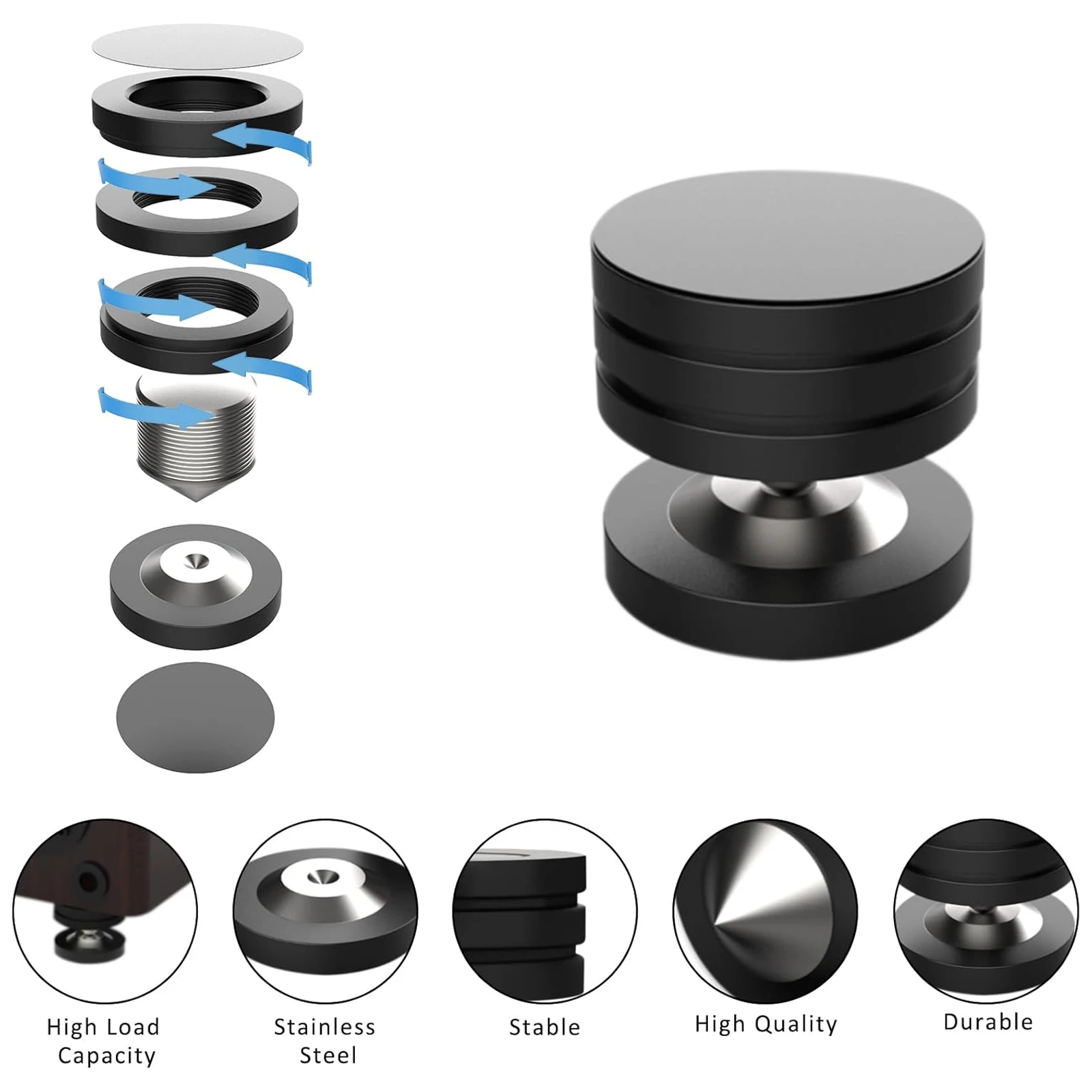 High Load Capacity

Stainless Steel

Stable

High Quality

Durable