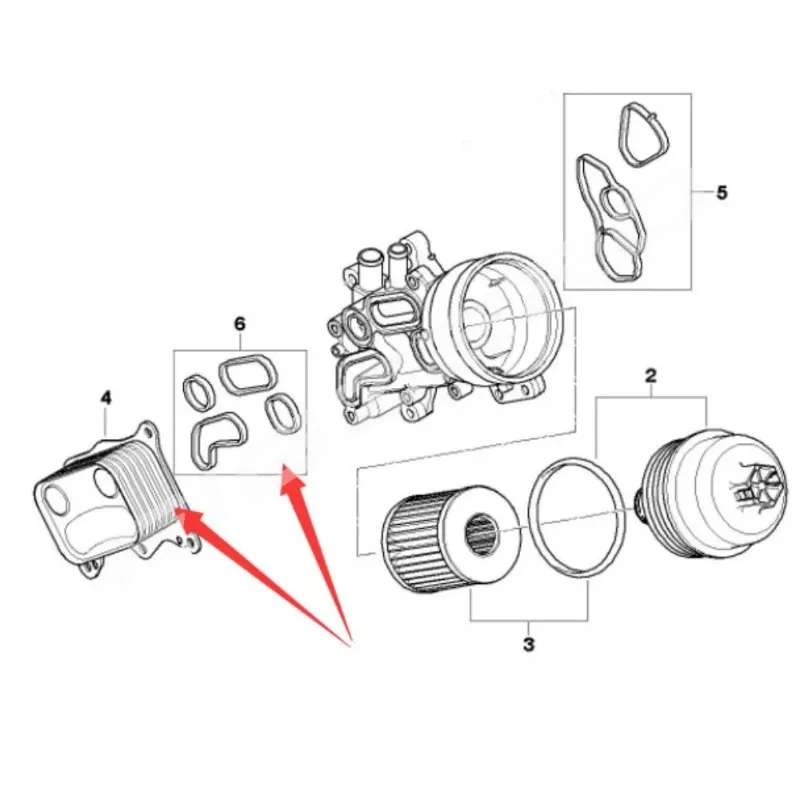 5

6

4

2

3