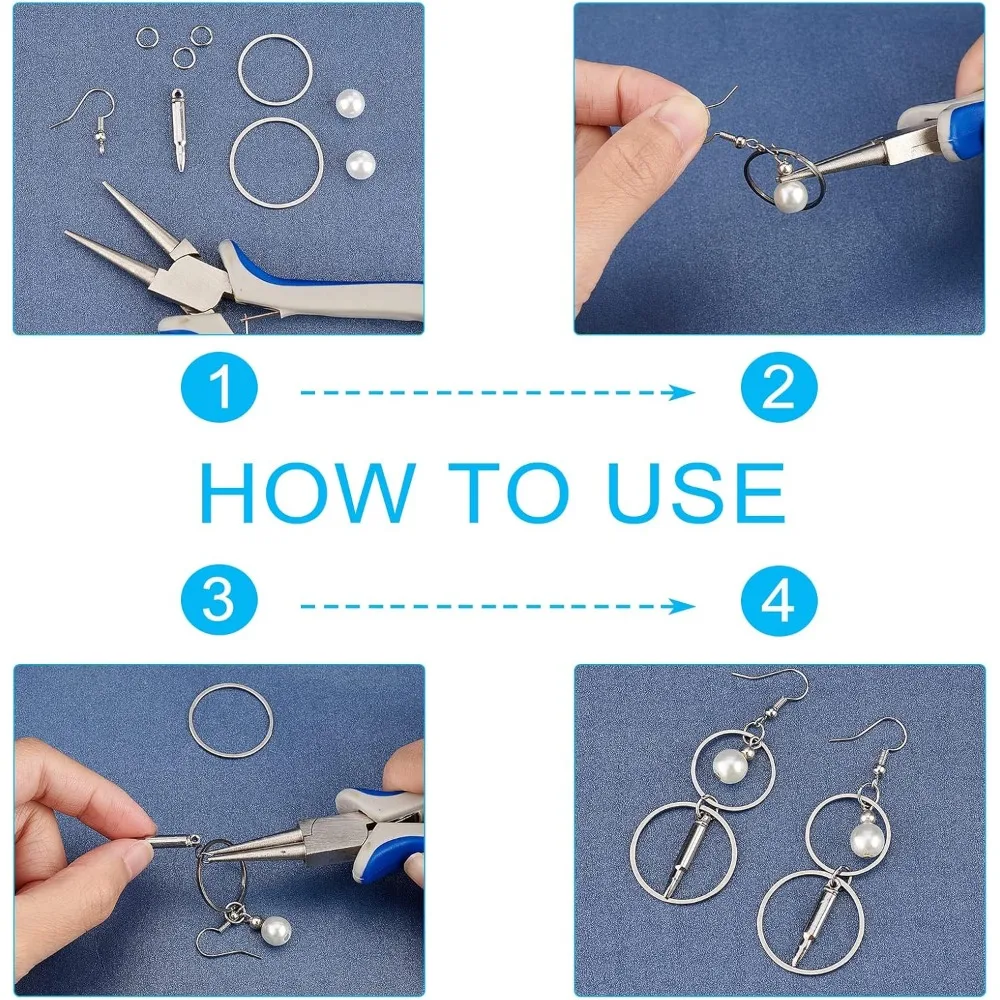 1

2

HOW TO USE

3

4