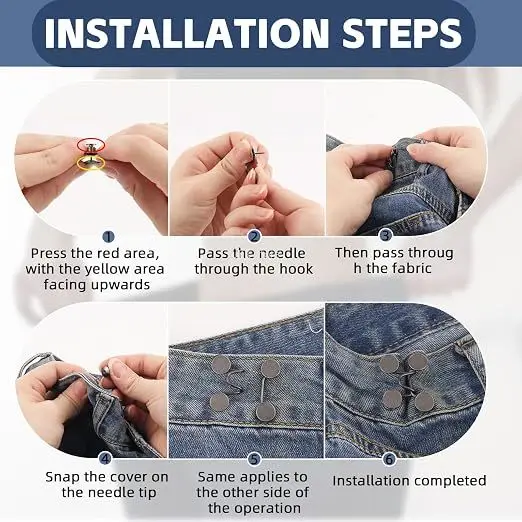 INSTALLATION STEPS

1
Press the red area, with the yellow area facing upwards

2
Pass the needle through the hook

3
Then pass throug h the fabric

4
Snap the cover on the needle tip

5
Same applies to the other side of the operation

6
Installation completed