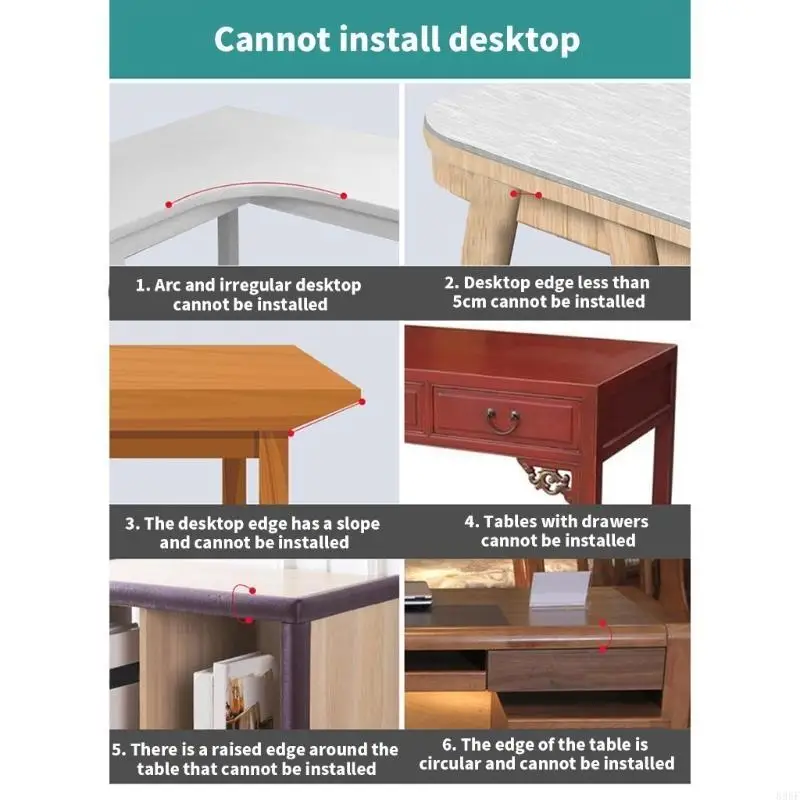 Cannot install desktop

1. Arc and irregular desktop cannot be installed

2. Desktop edge less than 5cm cannot be installed

3. The desktop edge has a slope and cannot be installed

4. Tables with drawers cannot be installed

5. There is a raised edge around the table that cannot be installed

6. The edge of the table is circular and cannot be installed