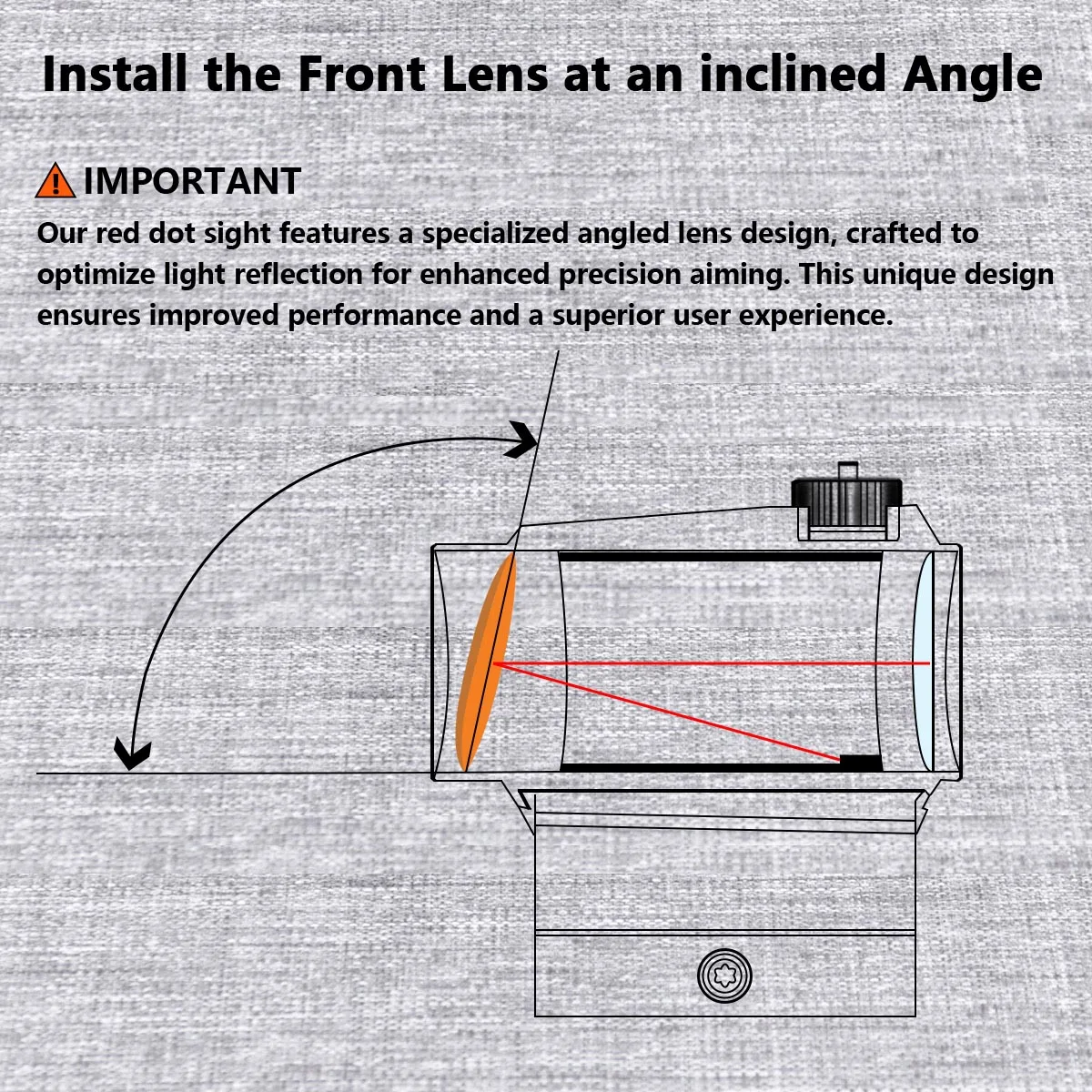 Install the Front Lens at an inclined Angle

IMPORTANT

Our red dot sight features a specialized angled lens design, crafted to optimize light reflection for enhanced precision aiming. This unique design ensures improved performance and a superior user experience.