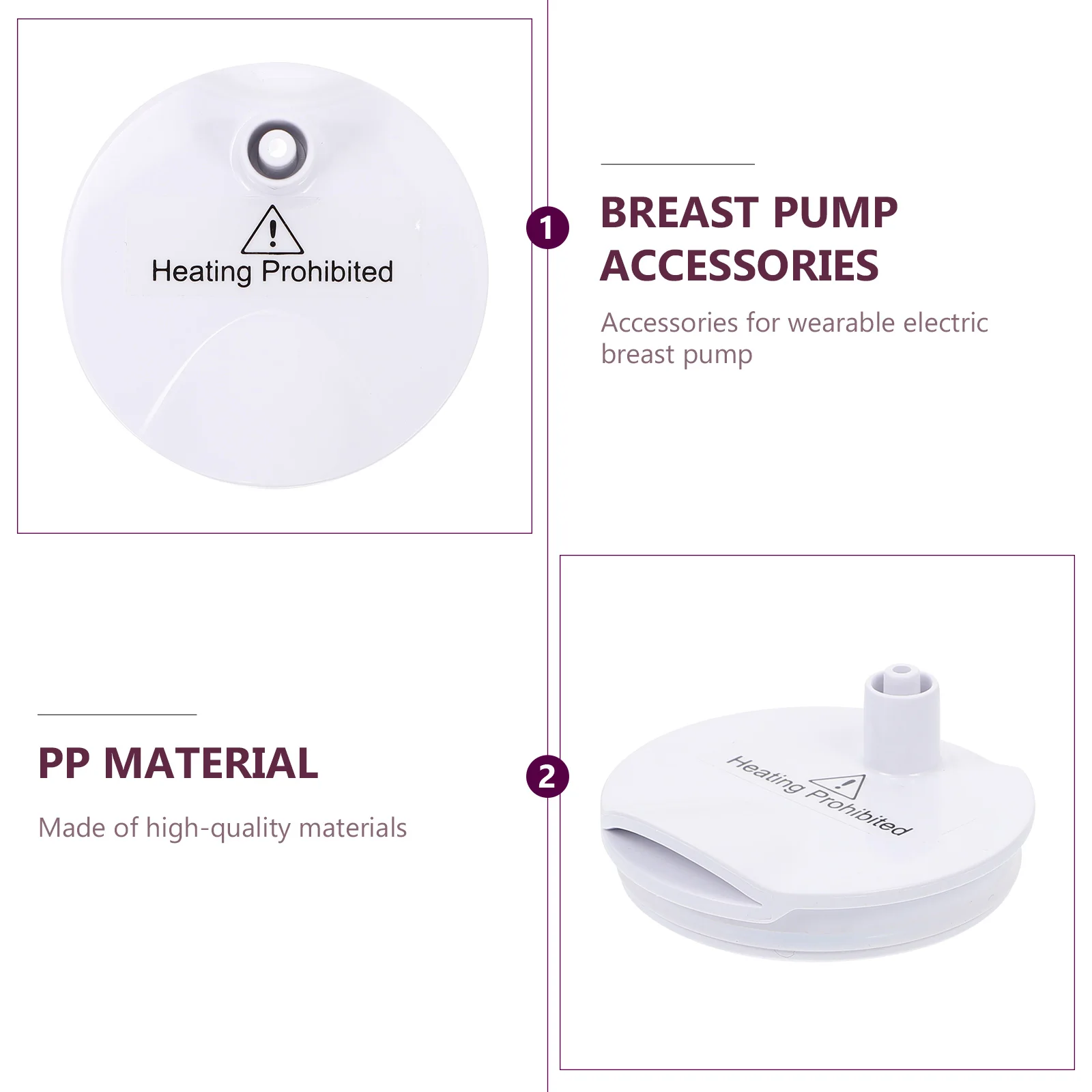 Heating Prohibited

1

BREAST PUMP ACCESSORIES

Accessories for wearable electric breast pump

PP MATERIAL

Made of high-quality materials

2

Heating Prohibited