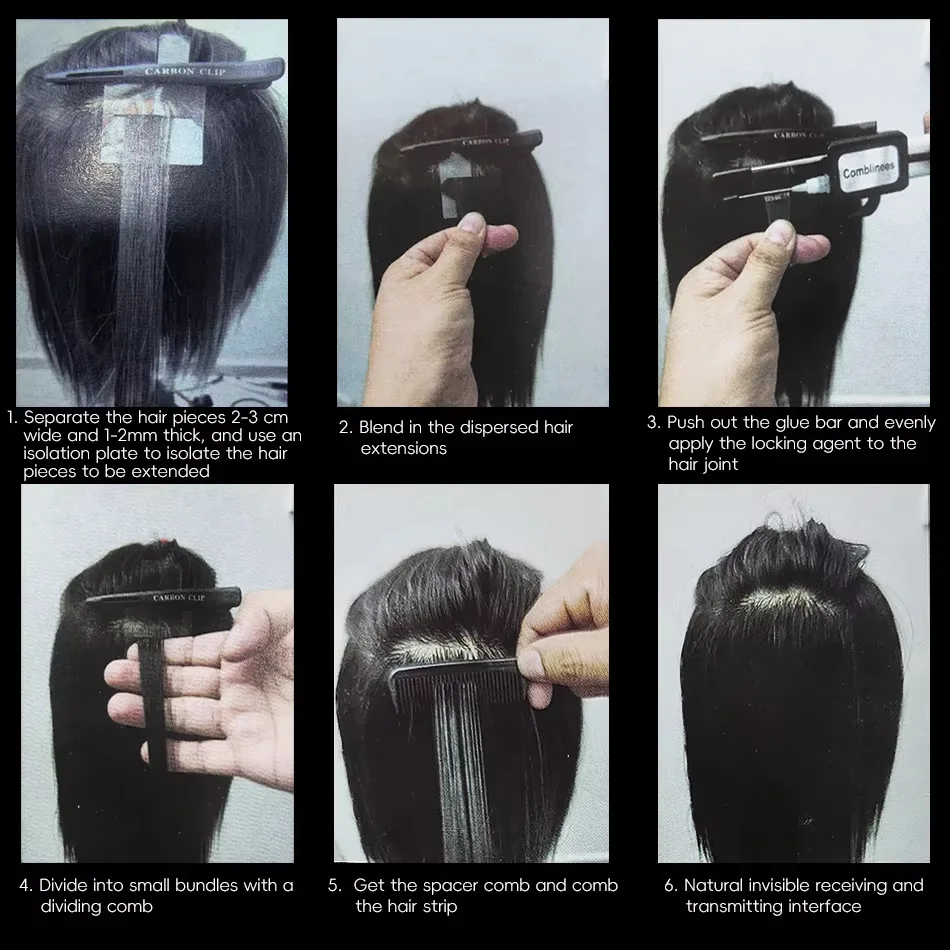 CARBON CLIP

1. Separate the hair pieces 2-3 cm wide and 1-2mm thick, and use an isolation plate to isolate the hair pieces to be extended

CARBON CLIP

2. Blend in the dispersed hair extensions

CARBON CLIP

Comblinees

3. Push out the glue bar and evenly apply the locking agent to the hair joint

CARBON CLIP

4. Divide into small bundles with a dividing comb

5. Get the spacer comb and comb the hair strip

6. Natural invisible receiving and transmitting interface