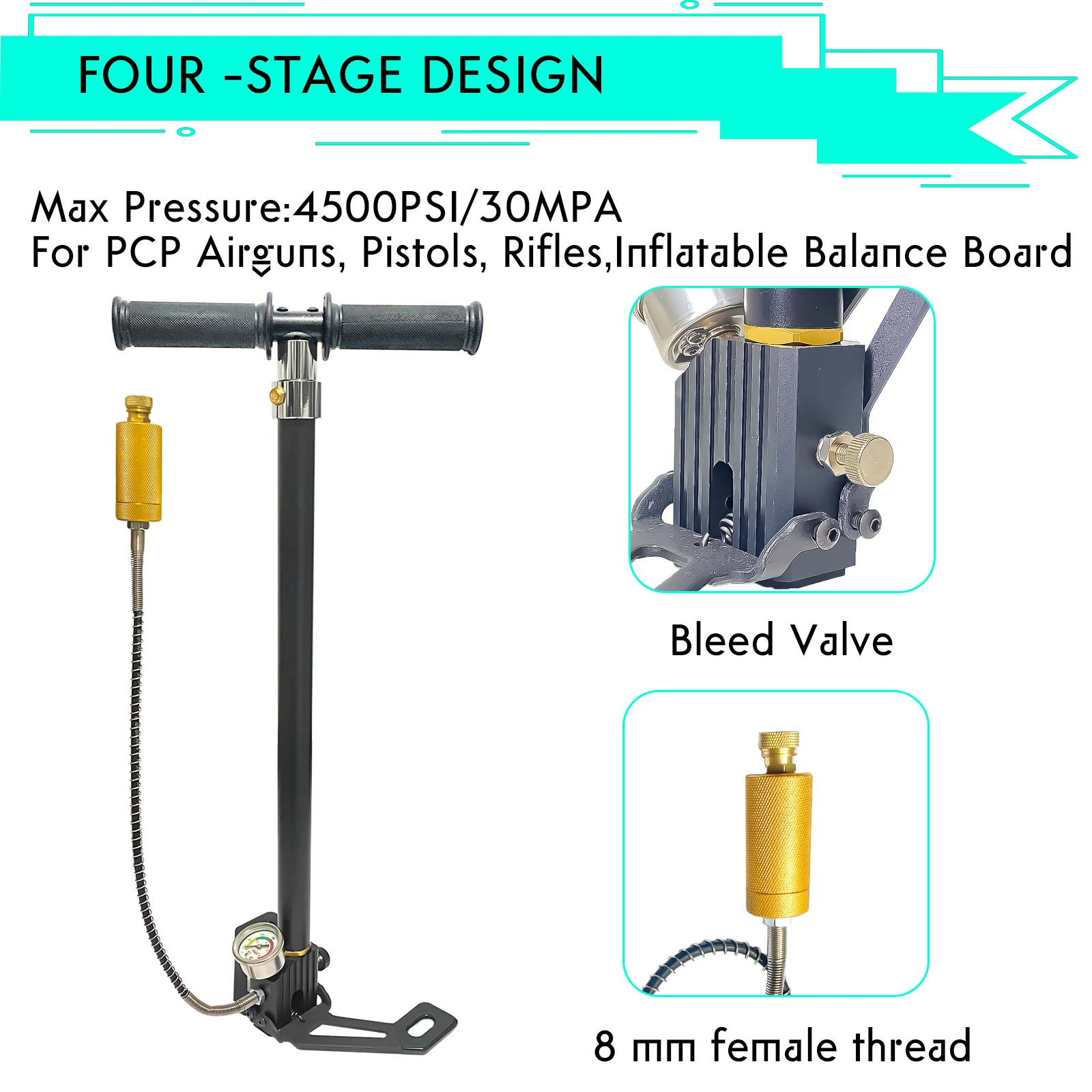 FOUR -STAGE DESIGN

Max Pressure:4500PSI/30MPA
For PCP Airguns, Pistols, Rifles,Inflatable Balance Board

Bleed Valve

8 mm female thread