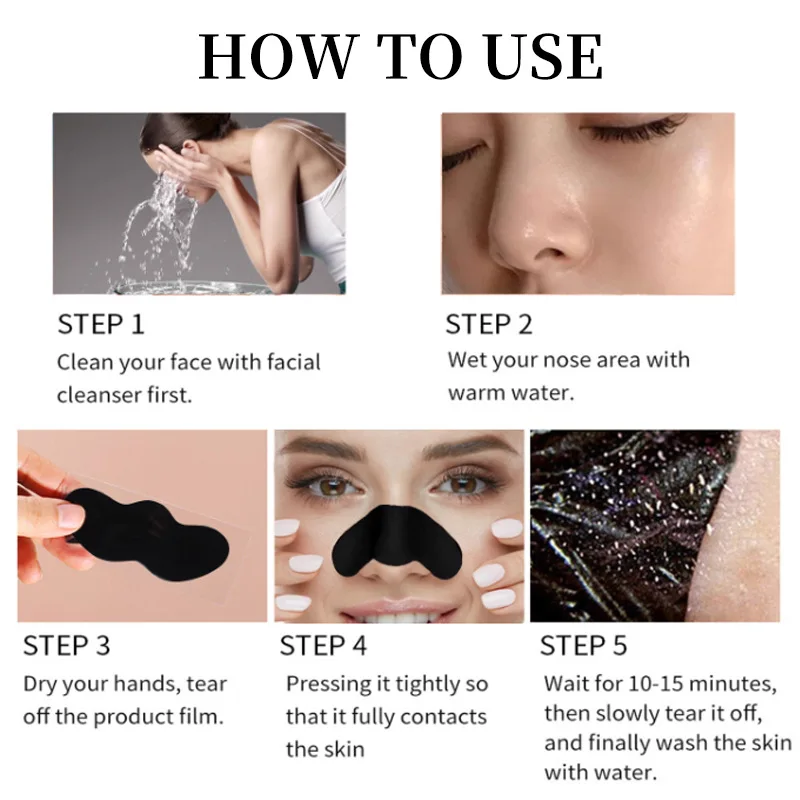 HOW TO USE

STEP 1
Clean your face with facial cleanser first.

STEP 2
Wet your nose area with warm water.

STEP 3
Dry your hands, tear off the product film.

STEP 4
Pressing it tightly so that it fully contacts the skin

STEP 5
Wait for 10-15 minutes, then slowly tear it off, and finally wash the skin with water.