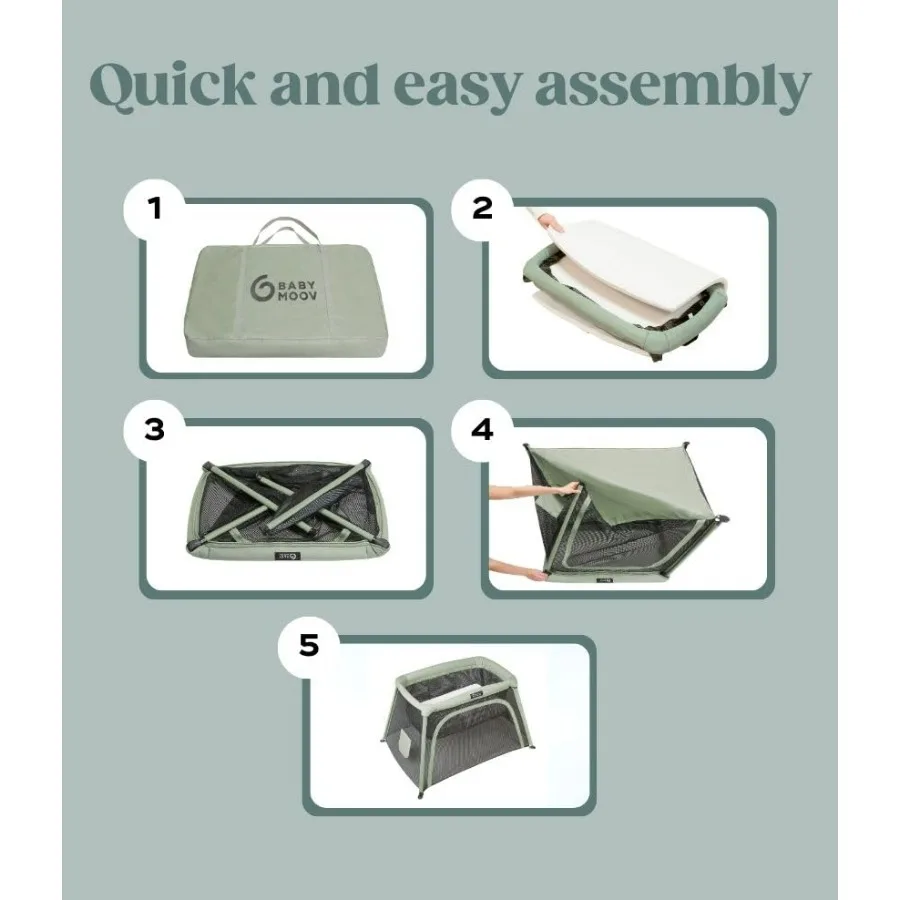 Quick and easy assembly

1

BABY MOOV

2

3

4

5