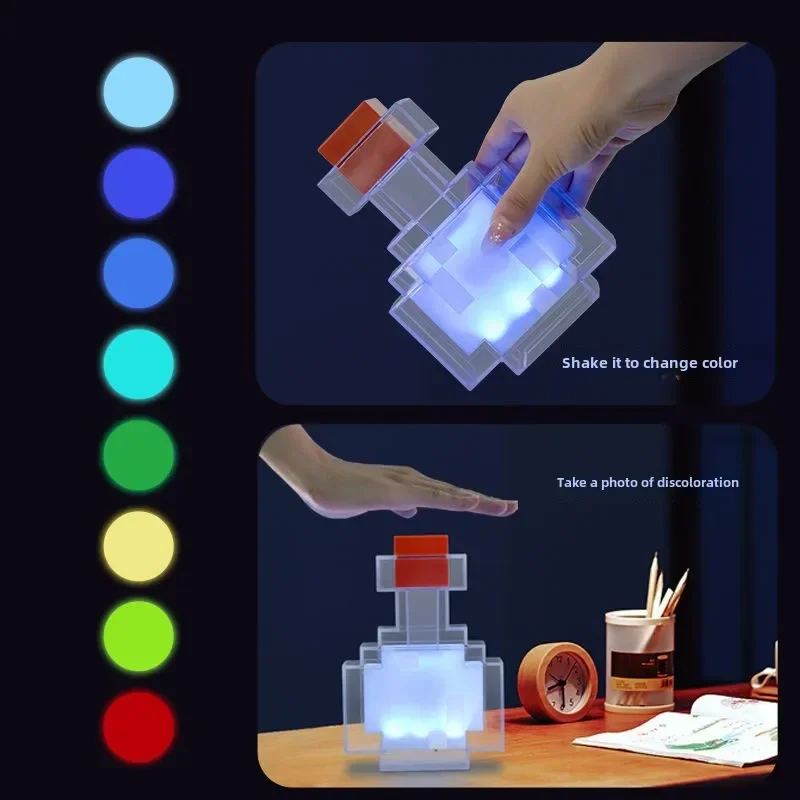 Shake it to change color

Take a photo of discoloration