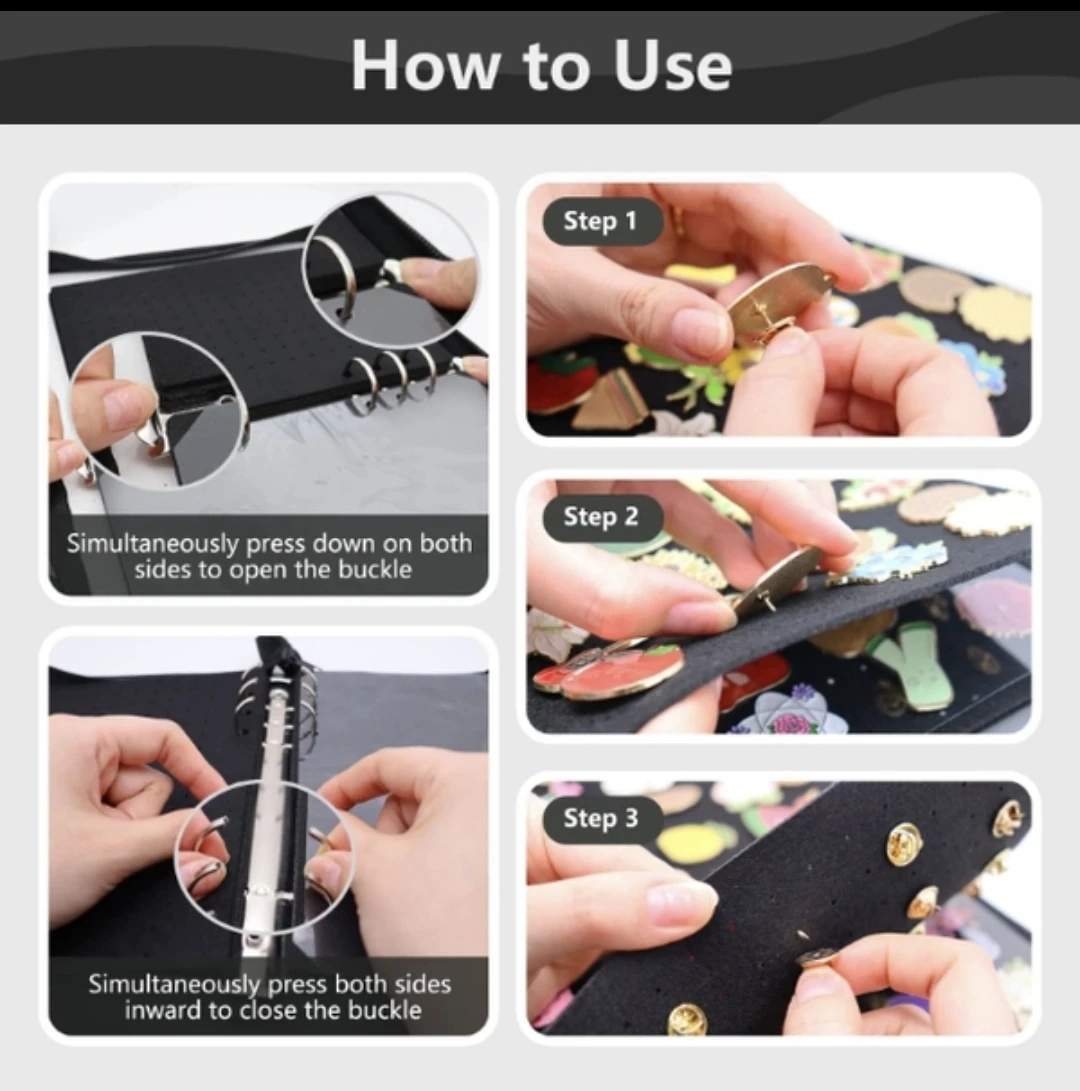 How to Use

Simultaneously press down on both sides to open the buckle

Simultaneously press both sides inward to close the buckle

Step 1

Step 2

Step 3