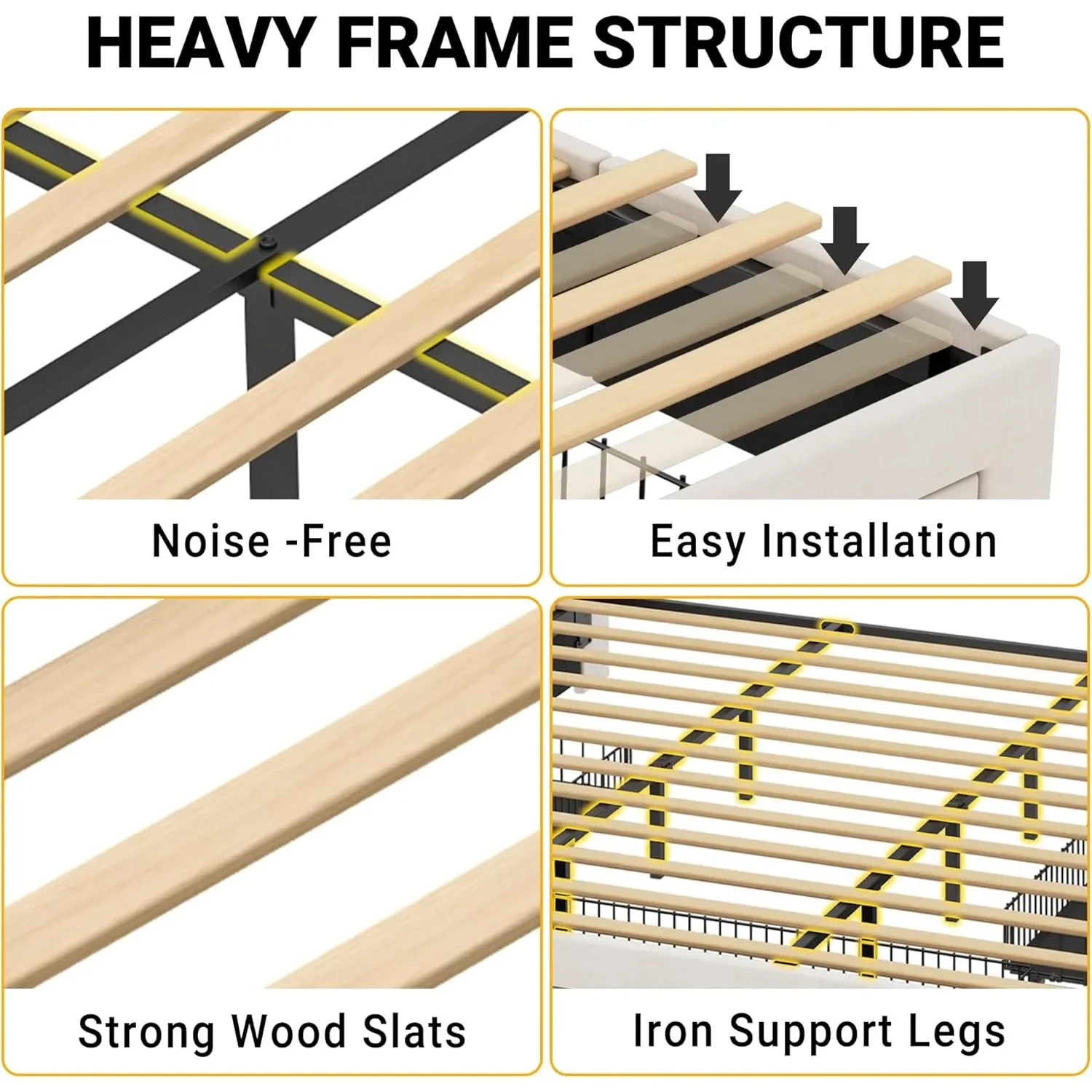 HEAVY FRAME STRUCTURE

Noise -Free

Easy Installation

Strong Wood Slats

Iron Support Legs