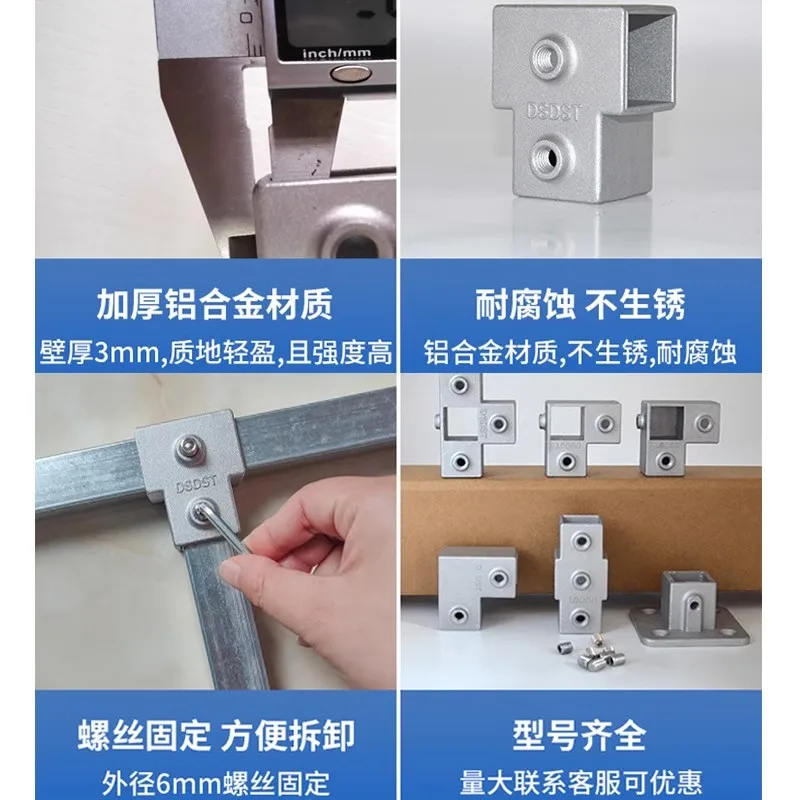 inch/mm

DSDST

加厚铝合金材质
壁厚3mm,质地轻盈,且强度高

耐腐蚀 不生锈
铝合金材质,不生锈,耐腐蚀

DSDST

螺丝固定 方便拆卸
外径6mm螺丝固定

型号齐全
量大联系客服可优惠