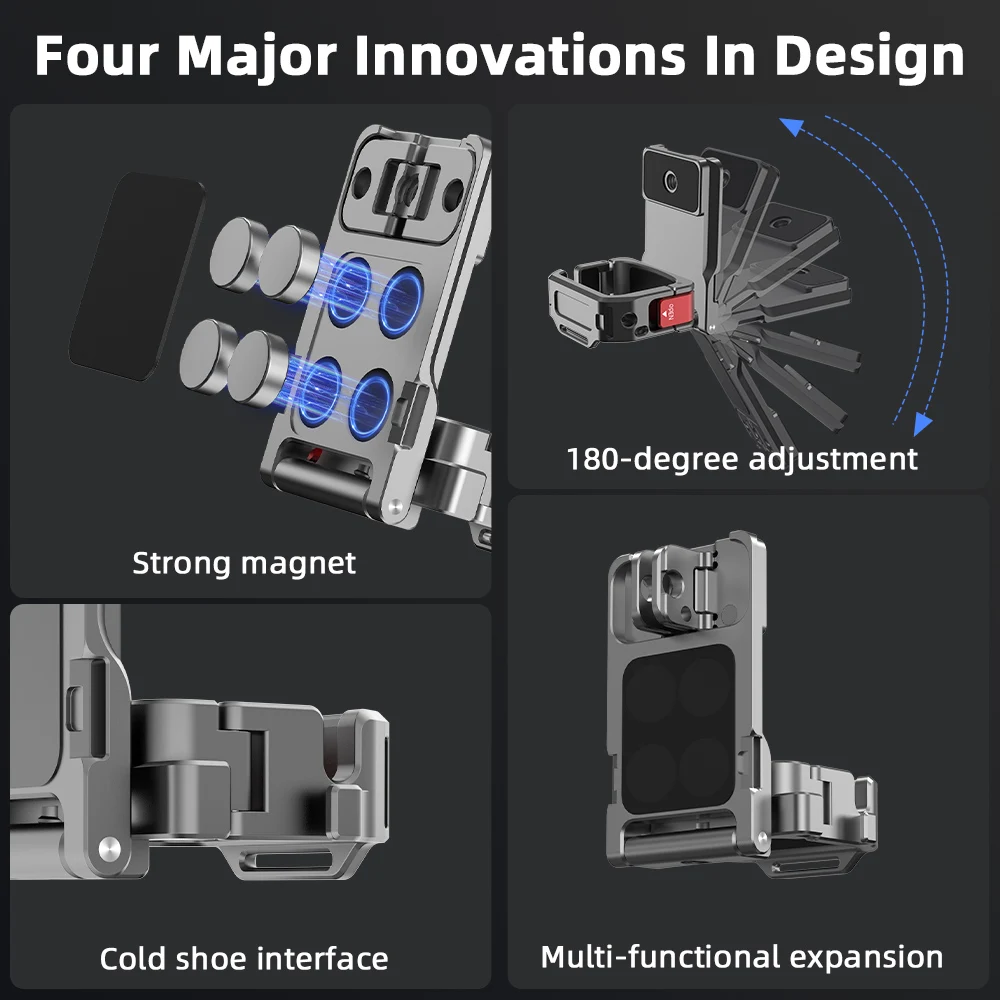 Four Major Innovations In Design

Strong magnet

180-degree adjustment

Cold shoe interface

Multi-functional expansion