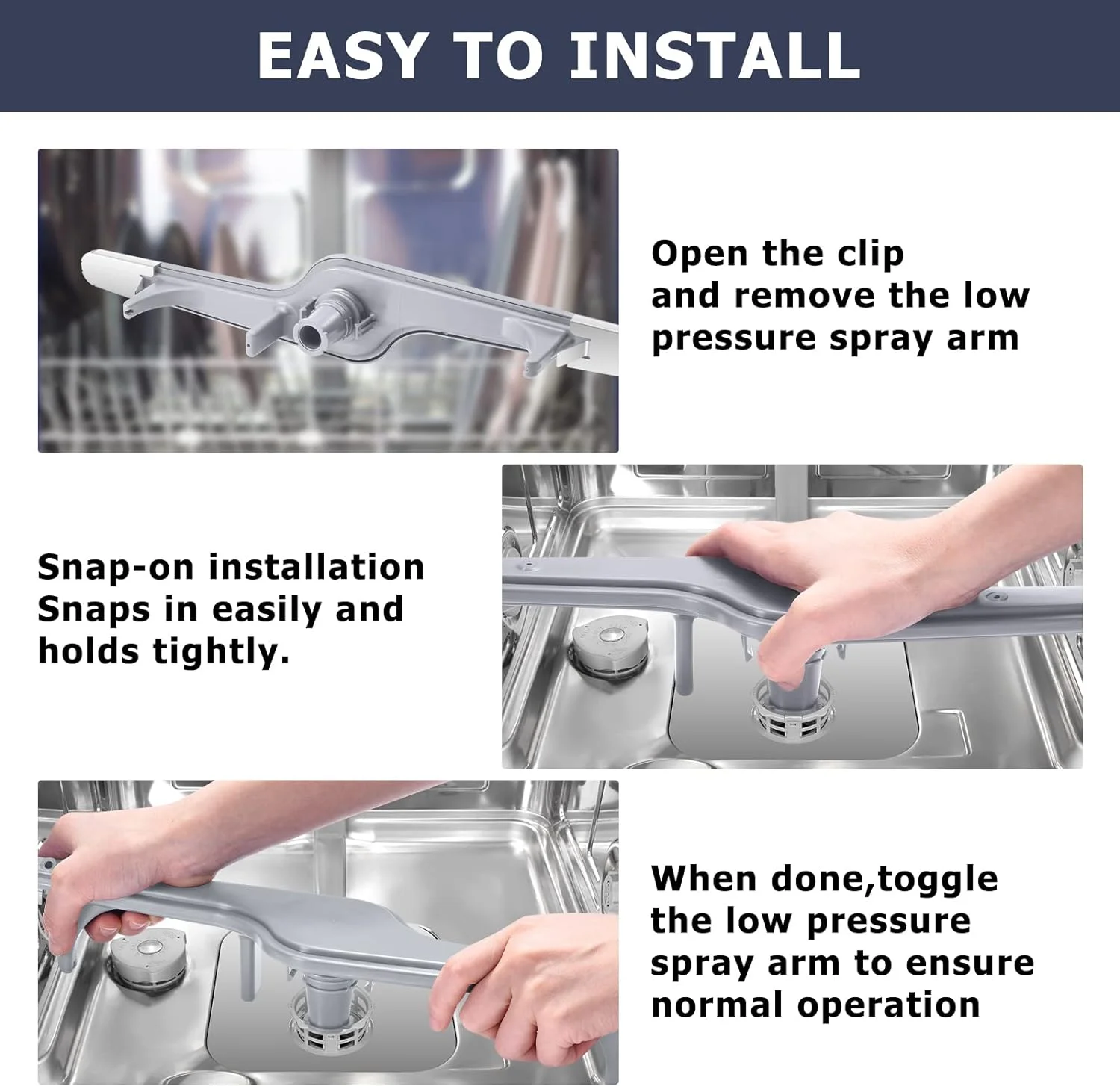 EASY TO INSTALL

Open the clip and remove the low pressure spray arm

Snap-on installation Snaps in easily and holds tightly.

When done,toggle the low pressure spray arm to ensure normal operation