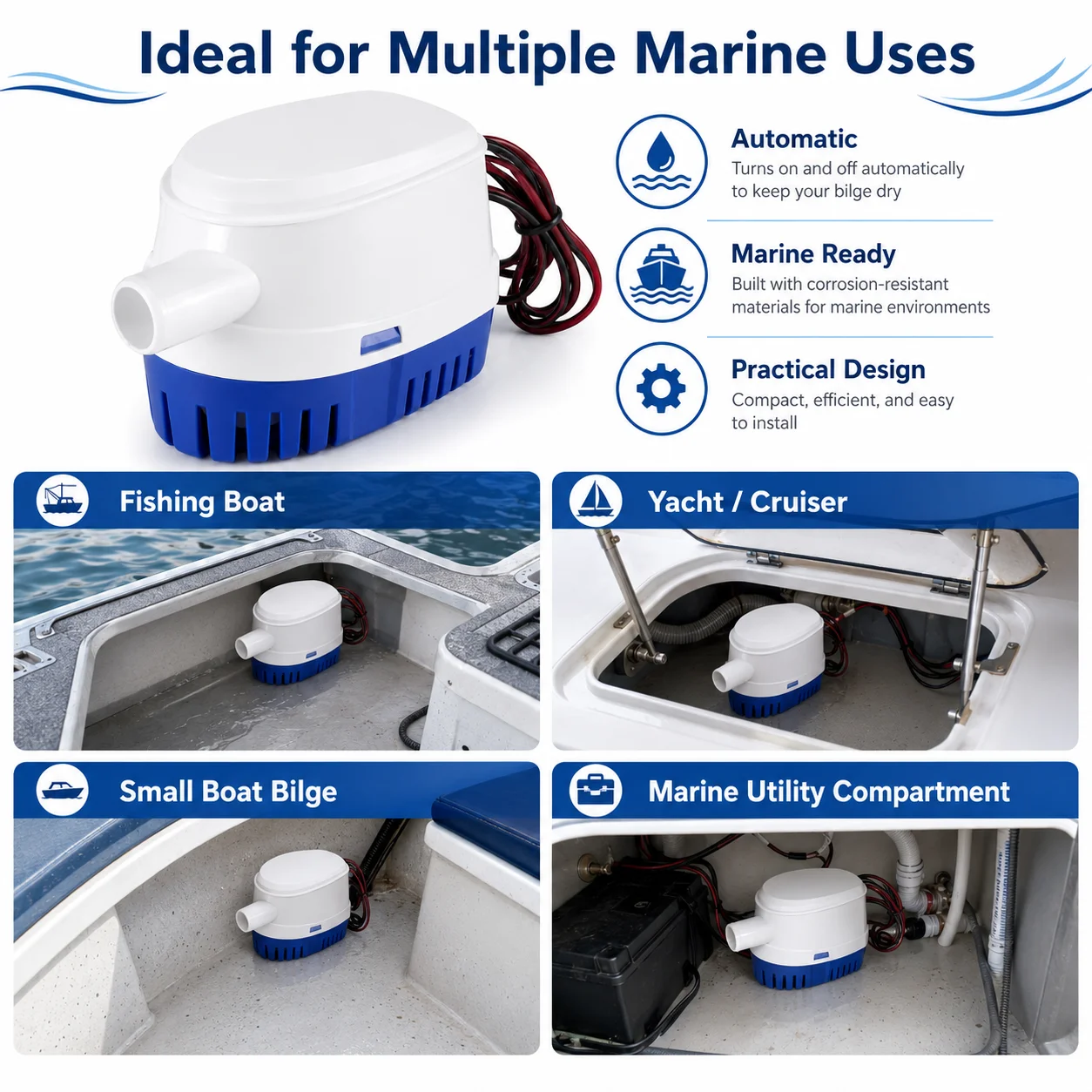 Ideal for Multiple Marine Uses

Automatic
Turns on and off automatically to keep your bilge dry

Marine Ready
Built with corrosion-resistant materials for marine environments

Practical Design
Compact, efficient, and easy to install

Fishing Boat

Yacht / Cruiser

Small Boat Bilge

Marine Utility Compartment