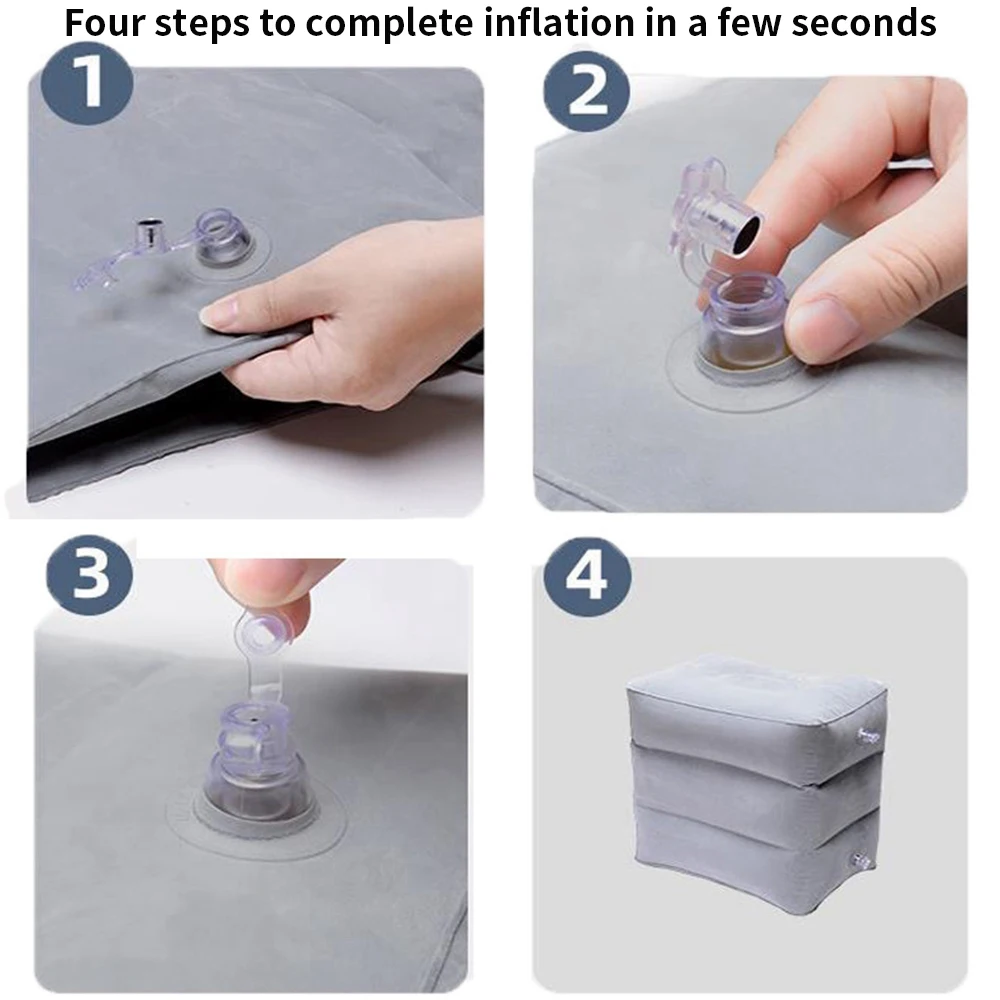 Four steps to complete inflation in a few seconds

1

2

3

4