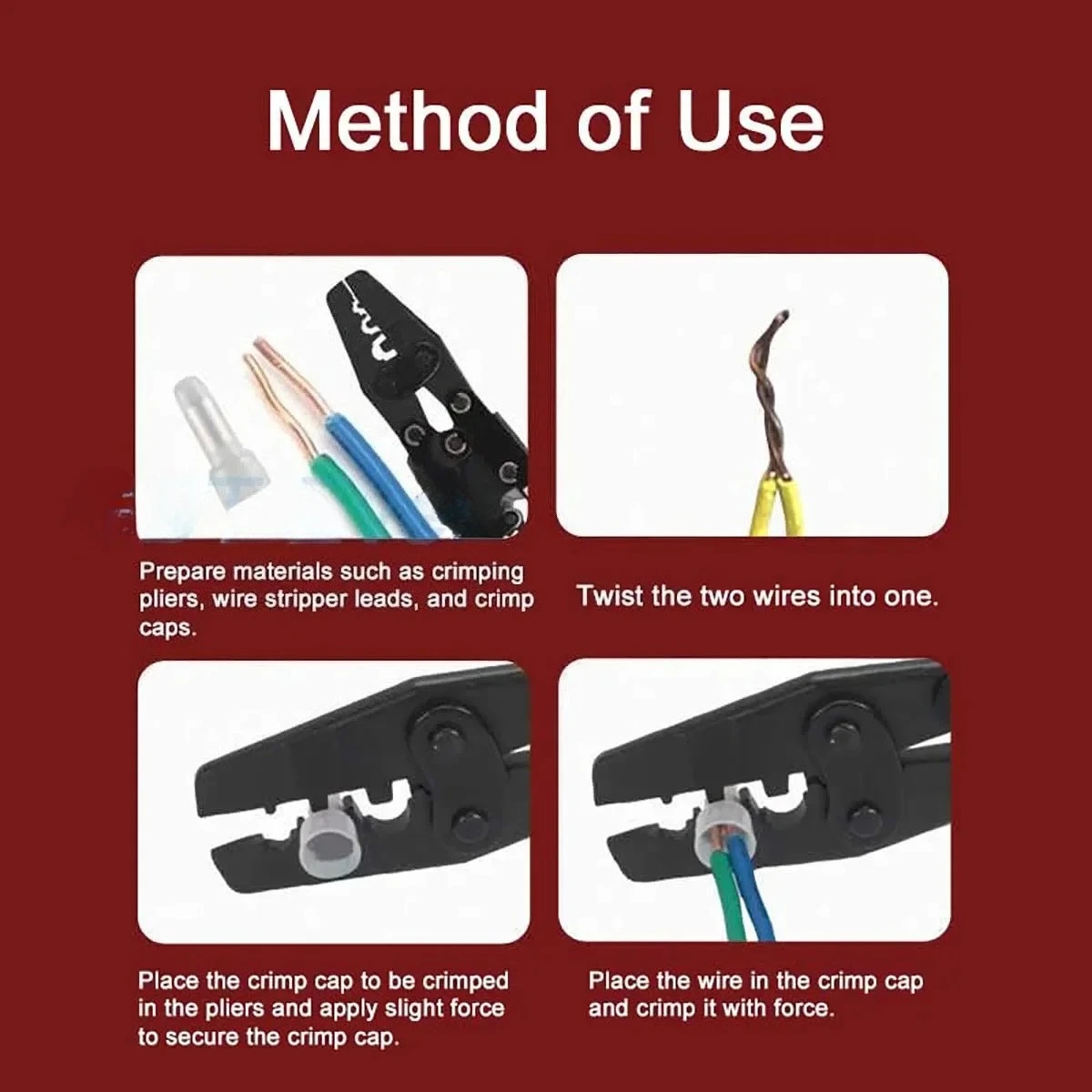 Method of Use

Prepare materials such as crimping pliers, wire stripper leads, and crimp caps.

Twist the two wires into one.

Place the crimp cap to be crimped in the pliers and apply slight force to secure the crimp cap.

Place the wire in the crimp cap and crimp it with force.