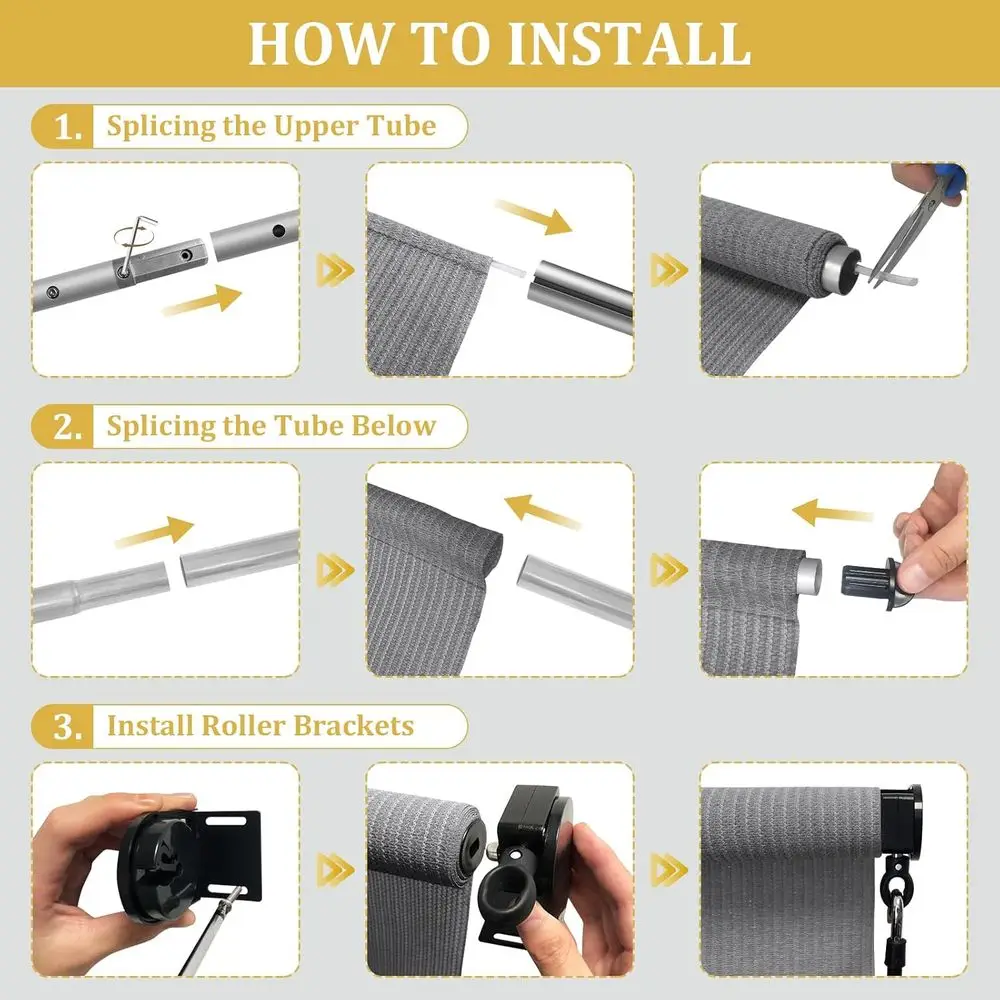 HOW TO INSTALL

1. Splicing the Upper Tube

2. Splicing the Tube Below

3. Install Roller Brackets