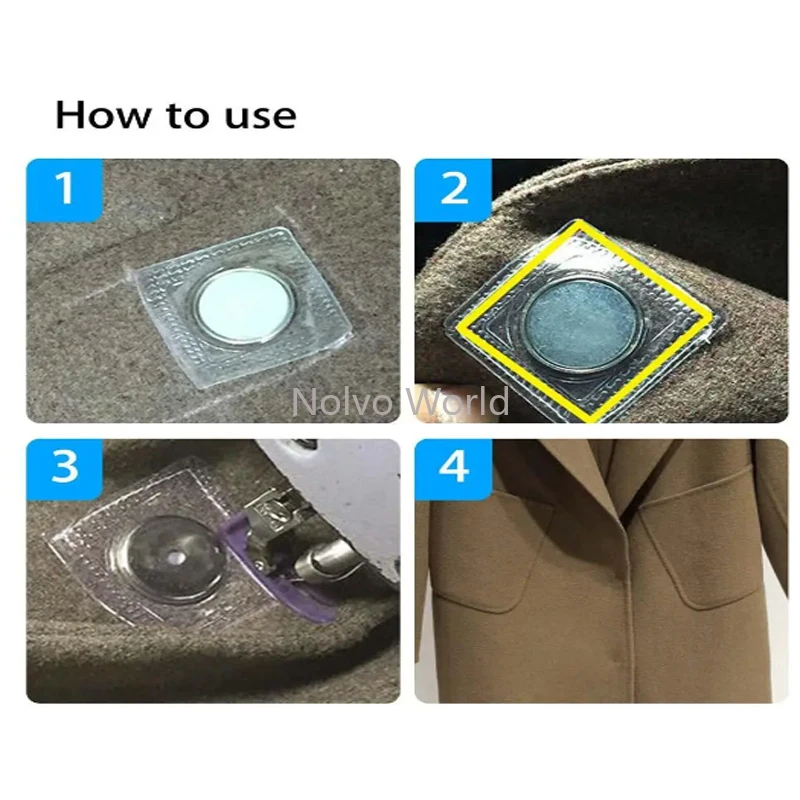 How to use

1

2

Nolvo World

3

4