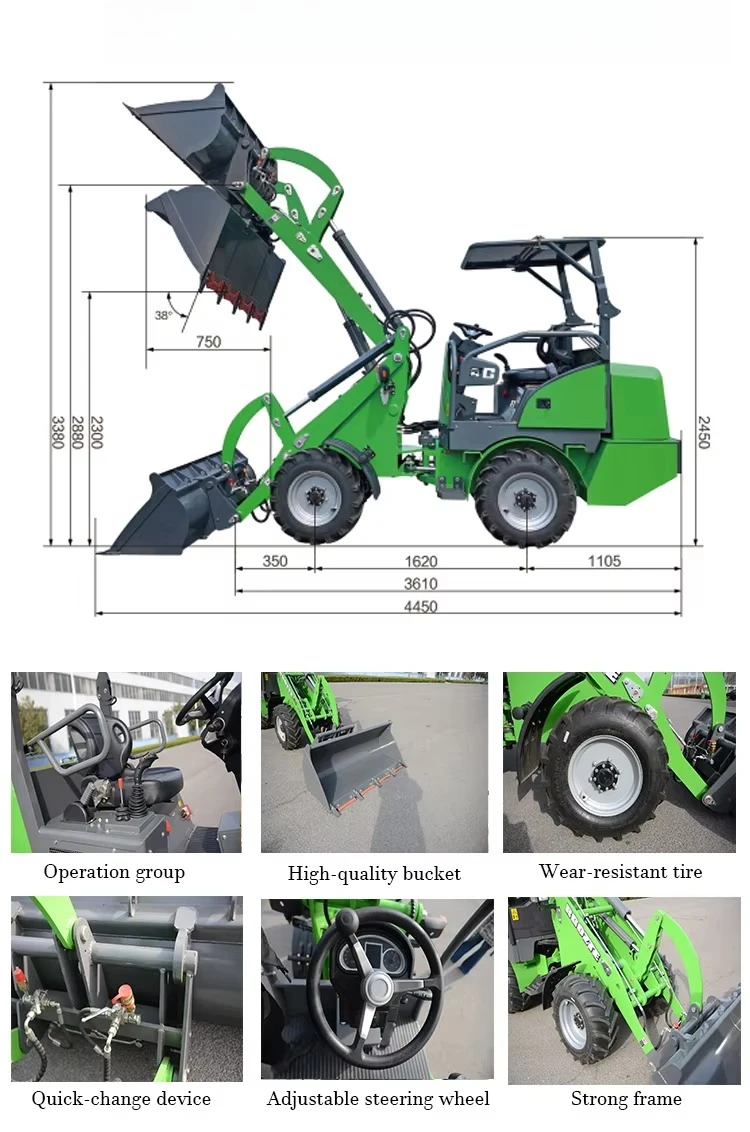 38°

750

3380

2880

2300

2450

350

1620

1105

3610

4450

Operation group

High-quality bucket

Wear-resistant tire

Quick-change device

Adjustable steering wheel

Strong frame